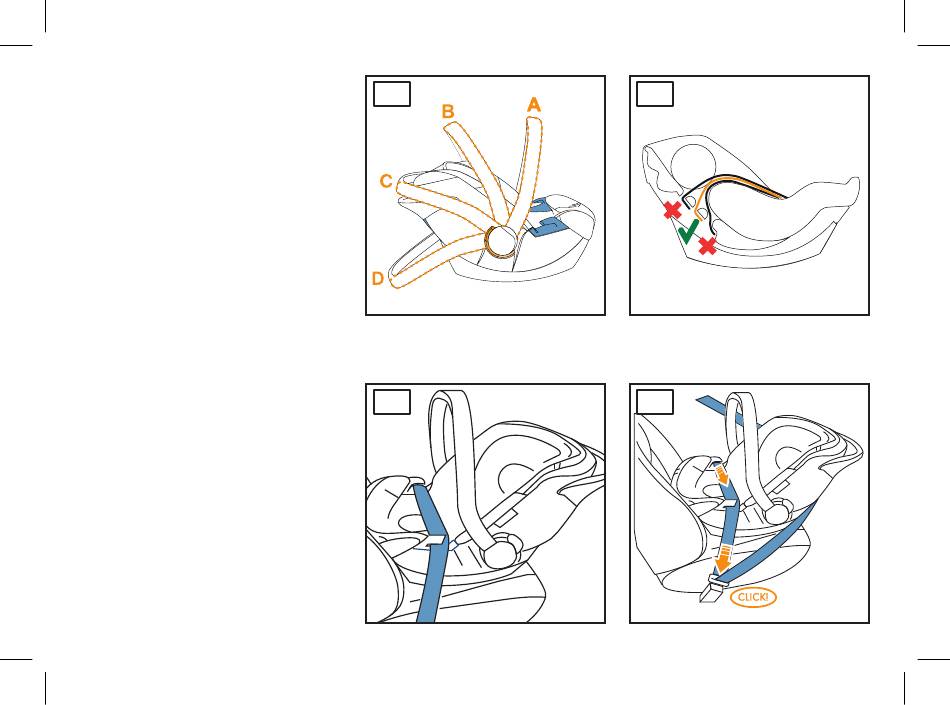 B
A
C
D

CLICK!