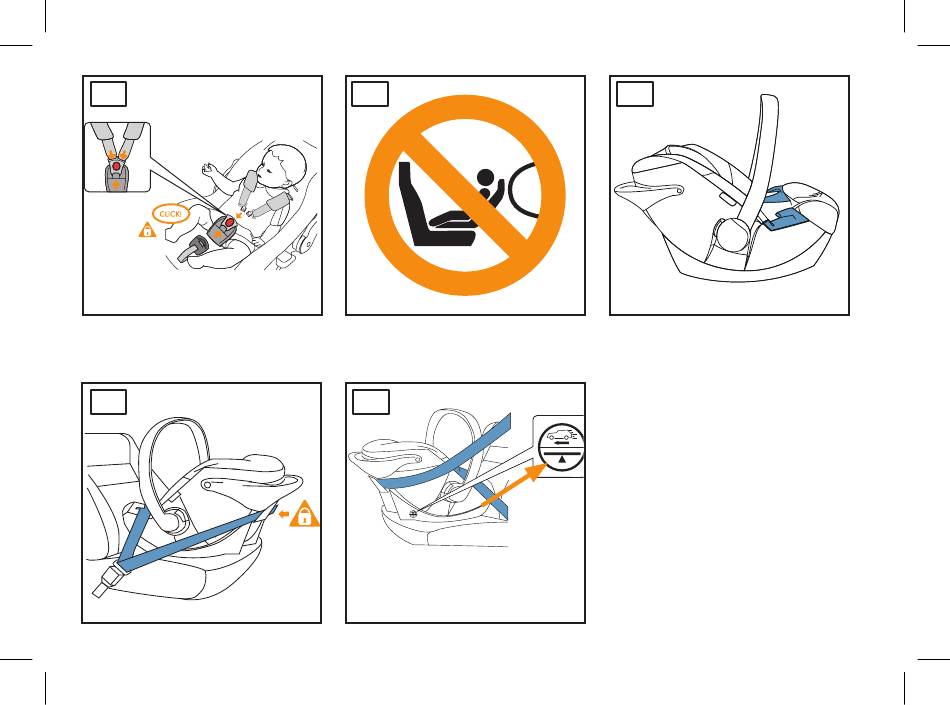 CLICK!