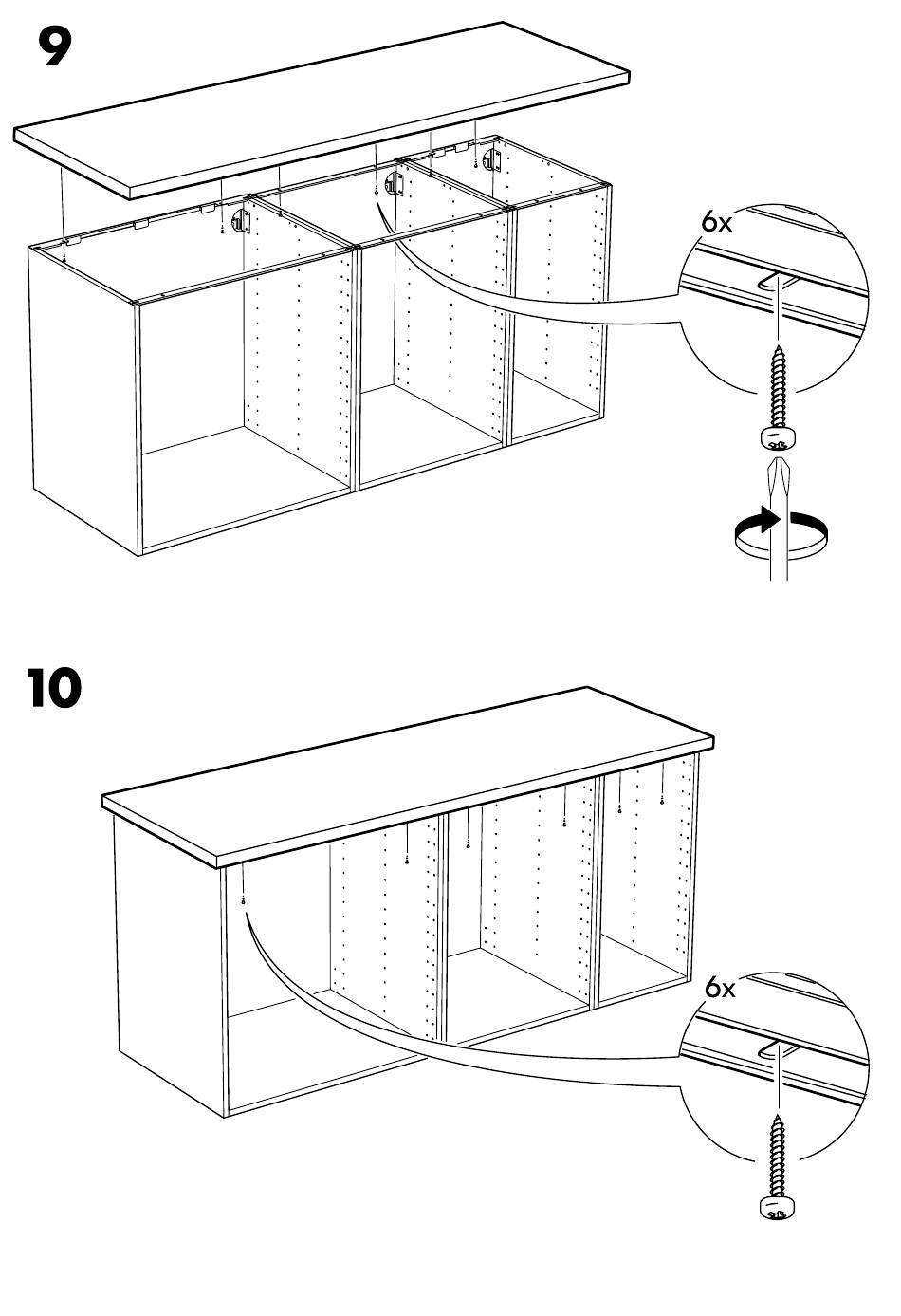 9

6x

10

6x