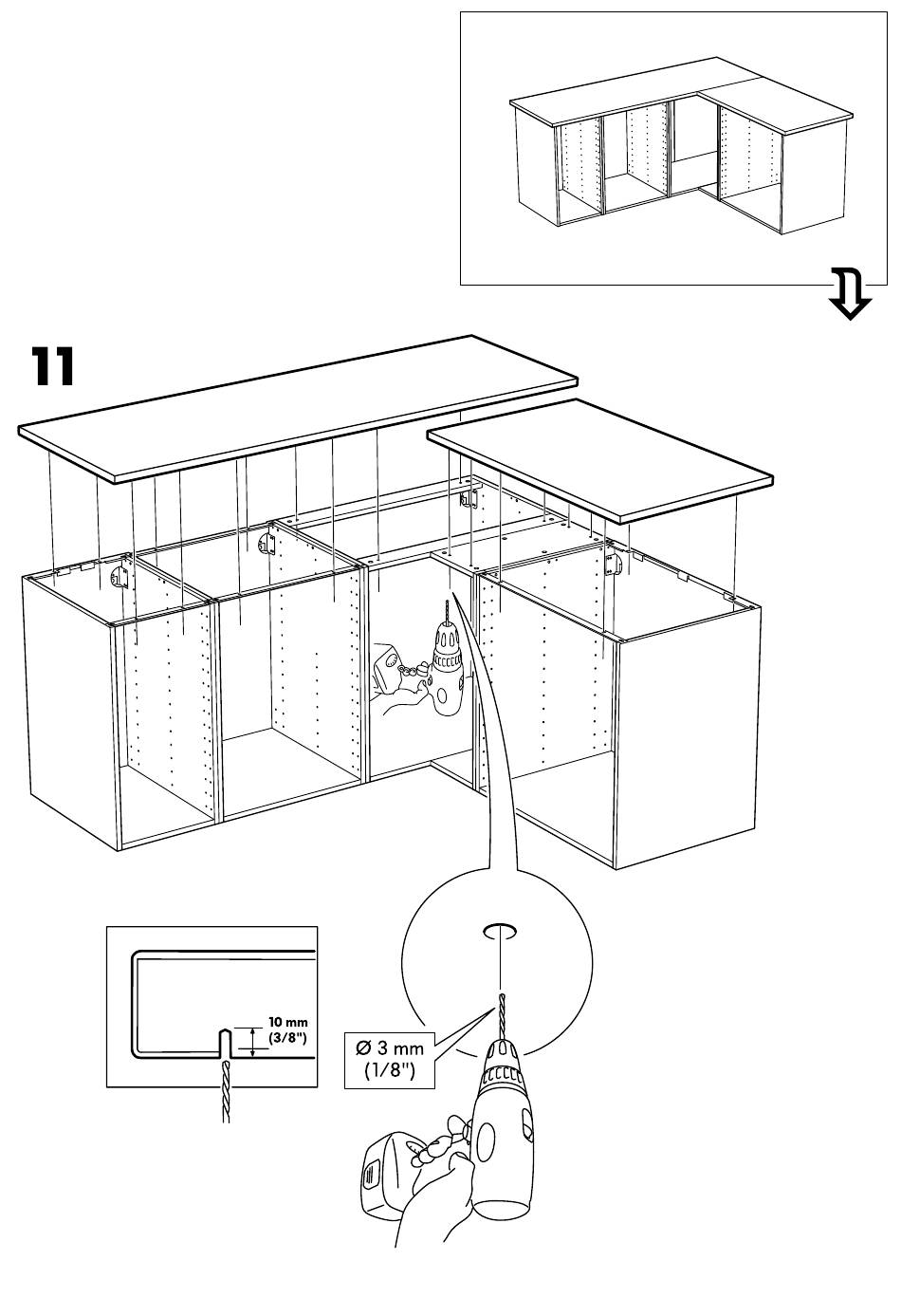 11

10 mm
(3/8")

Ø 3 mm
(1/8")