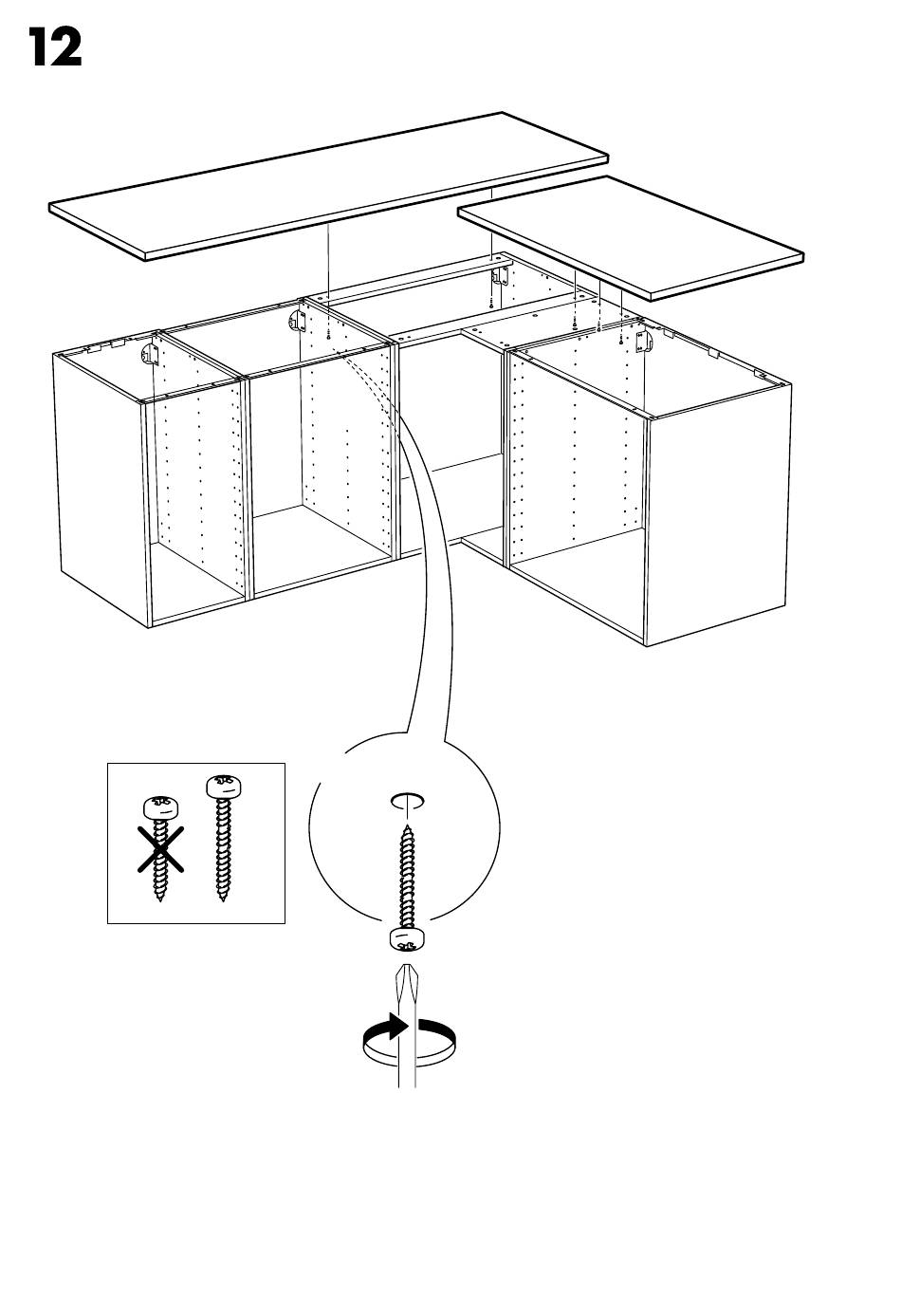 12