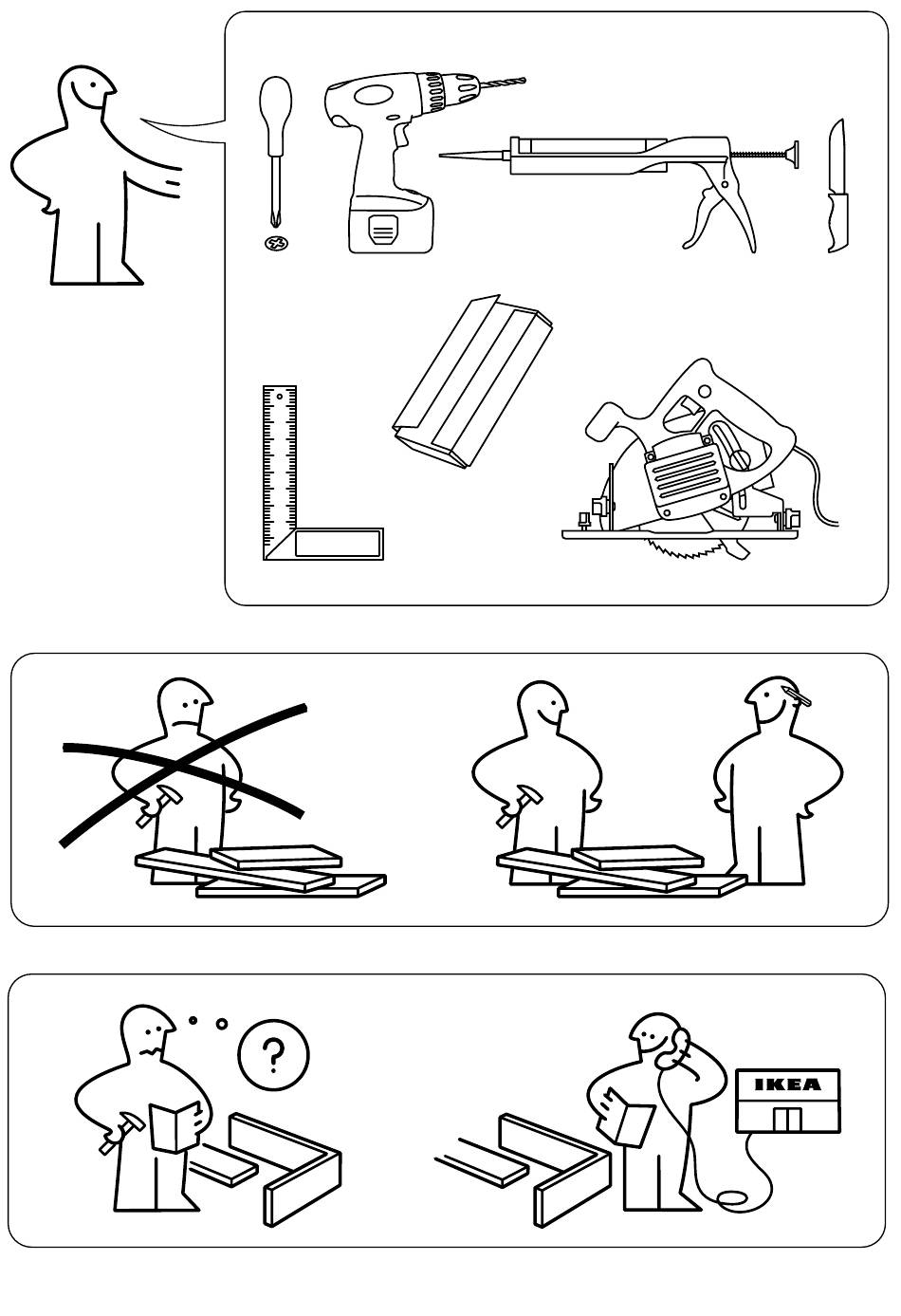 ?

IKEA