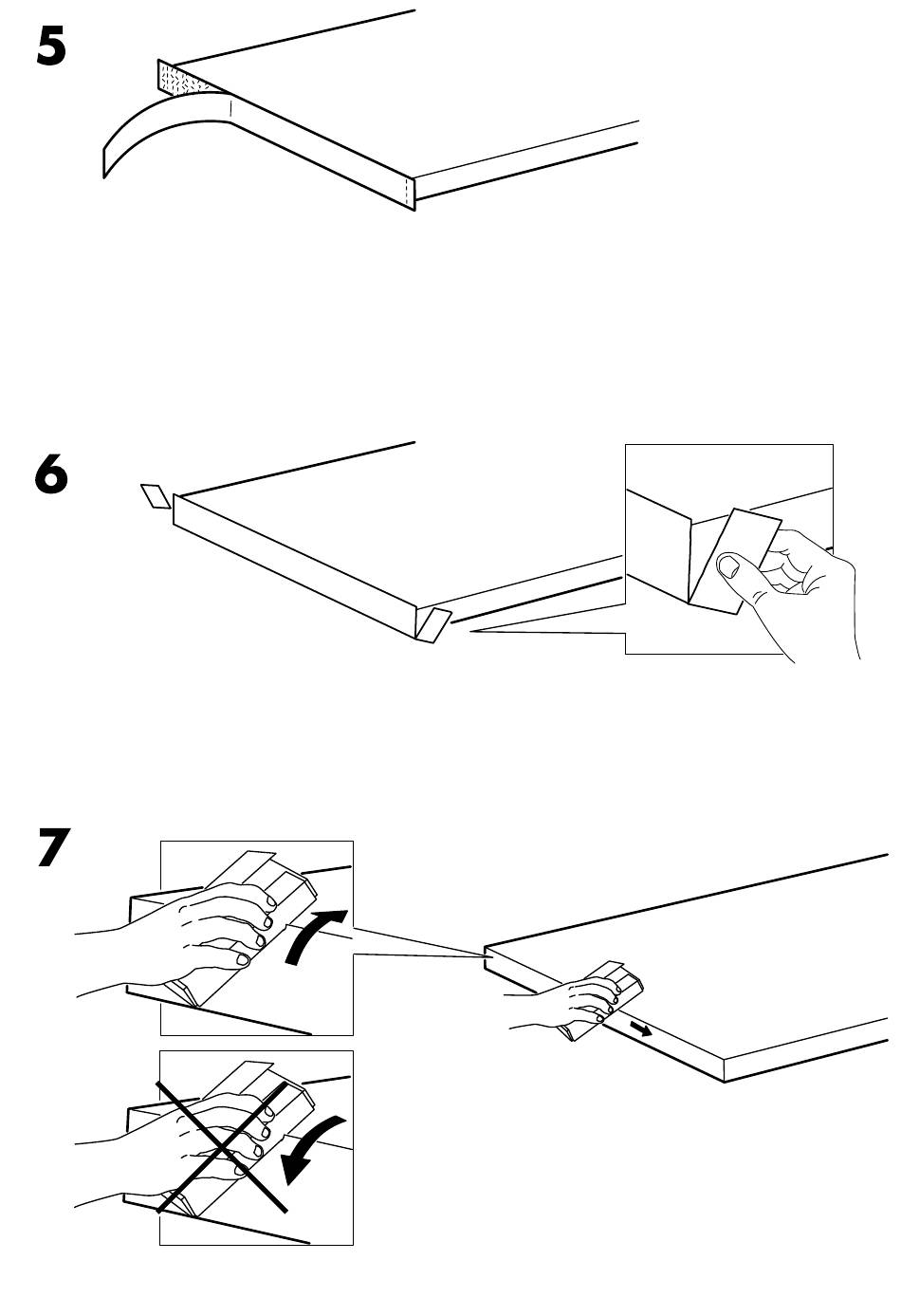 5

6

7