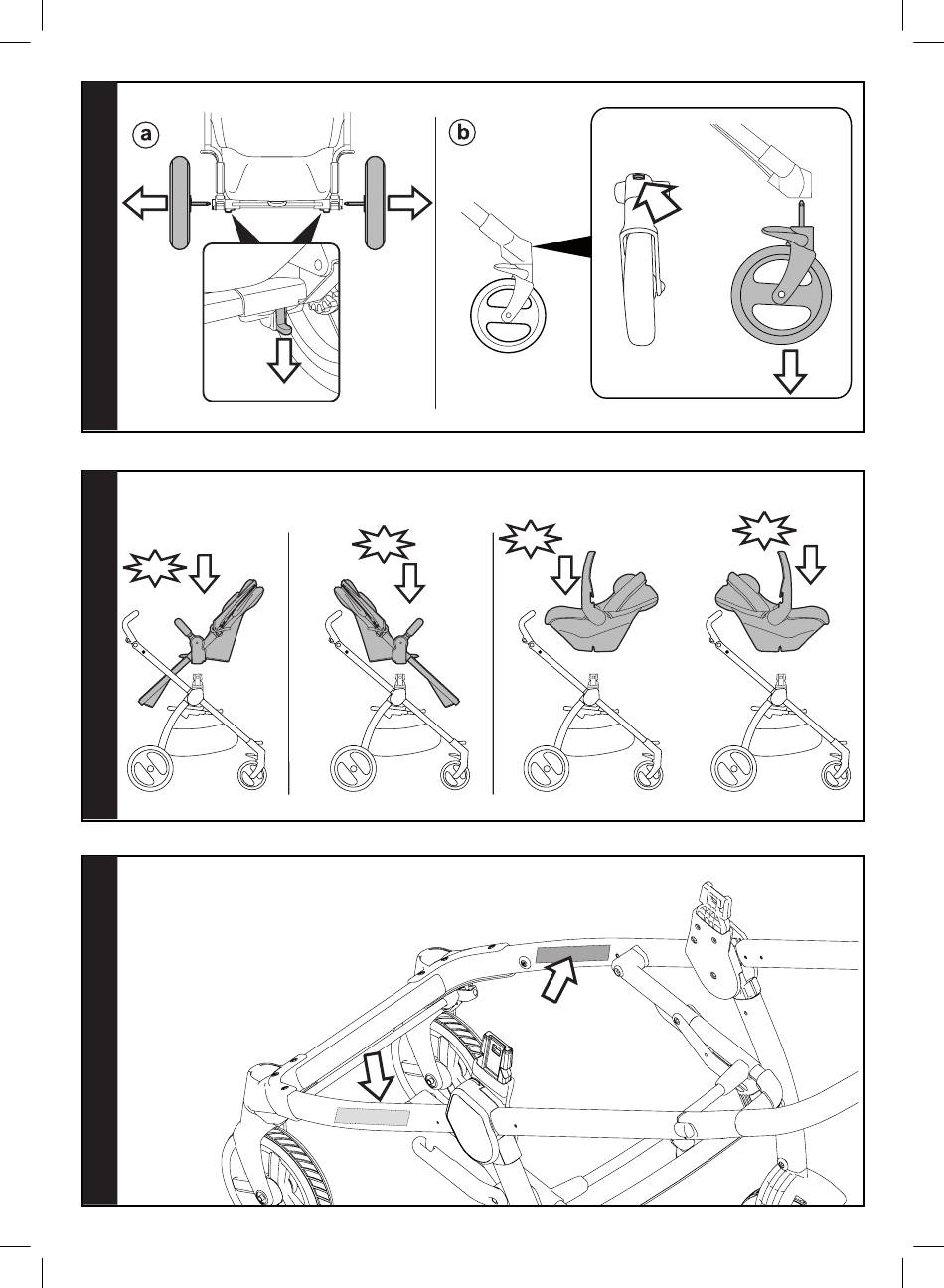 a

b