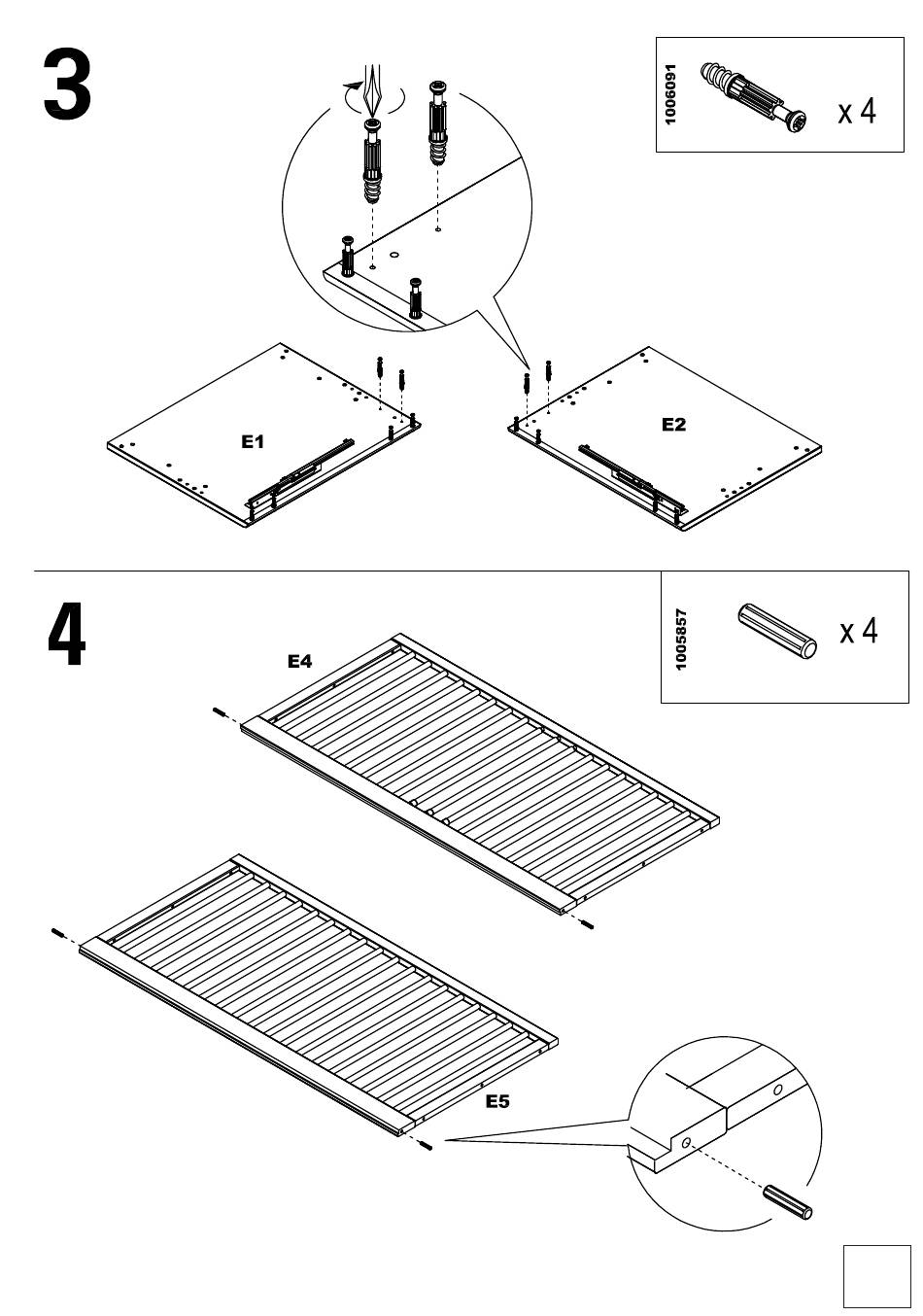 3

1006091

x 4

E1

E2

4

1005857

x 4

E4

E5