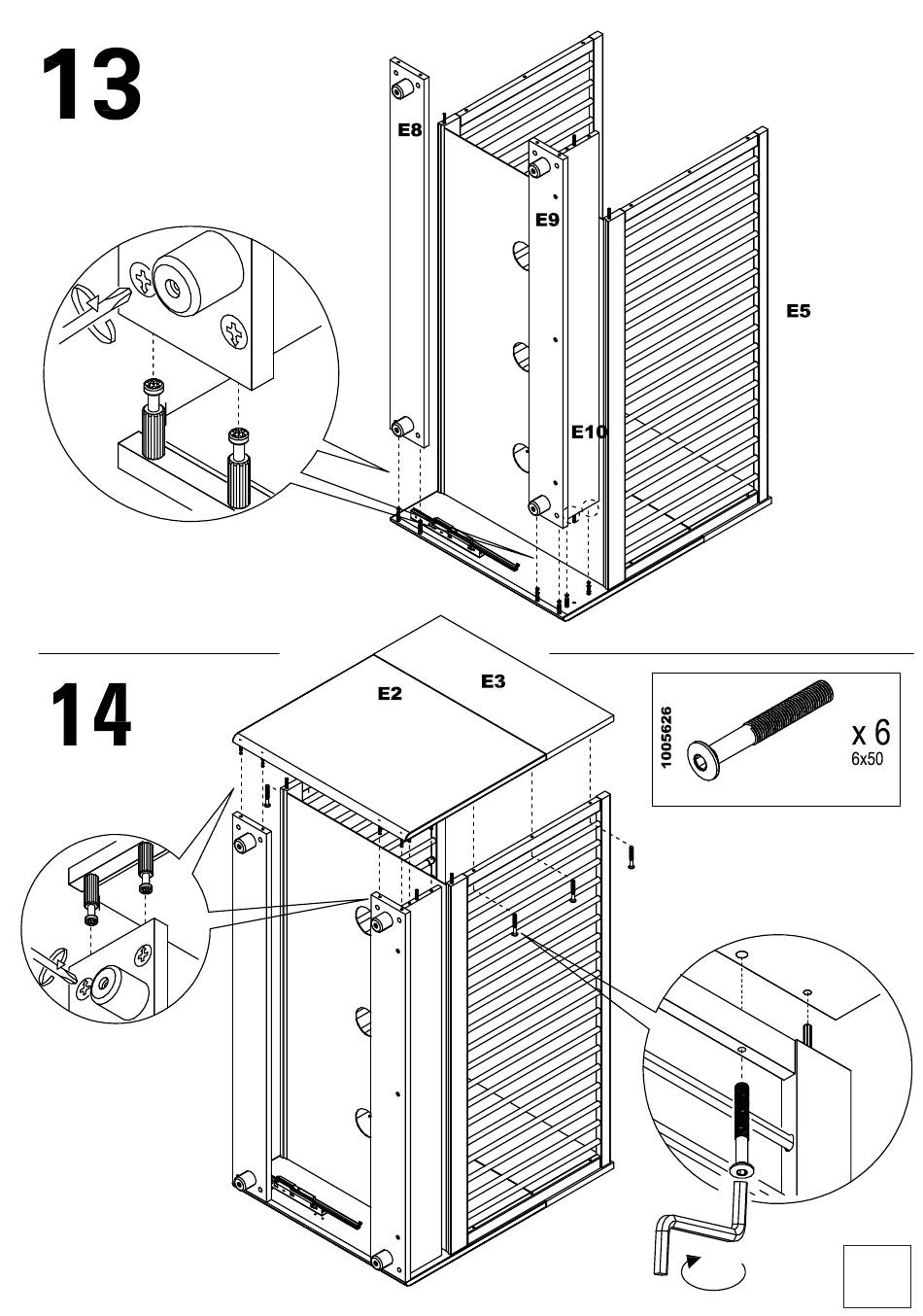 13

E8

E9

E5

E10

14

E2

E3

1005626

x 6
6x50