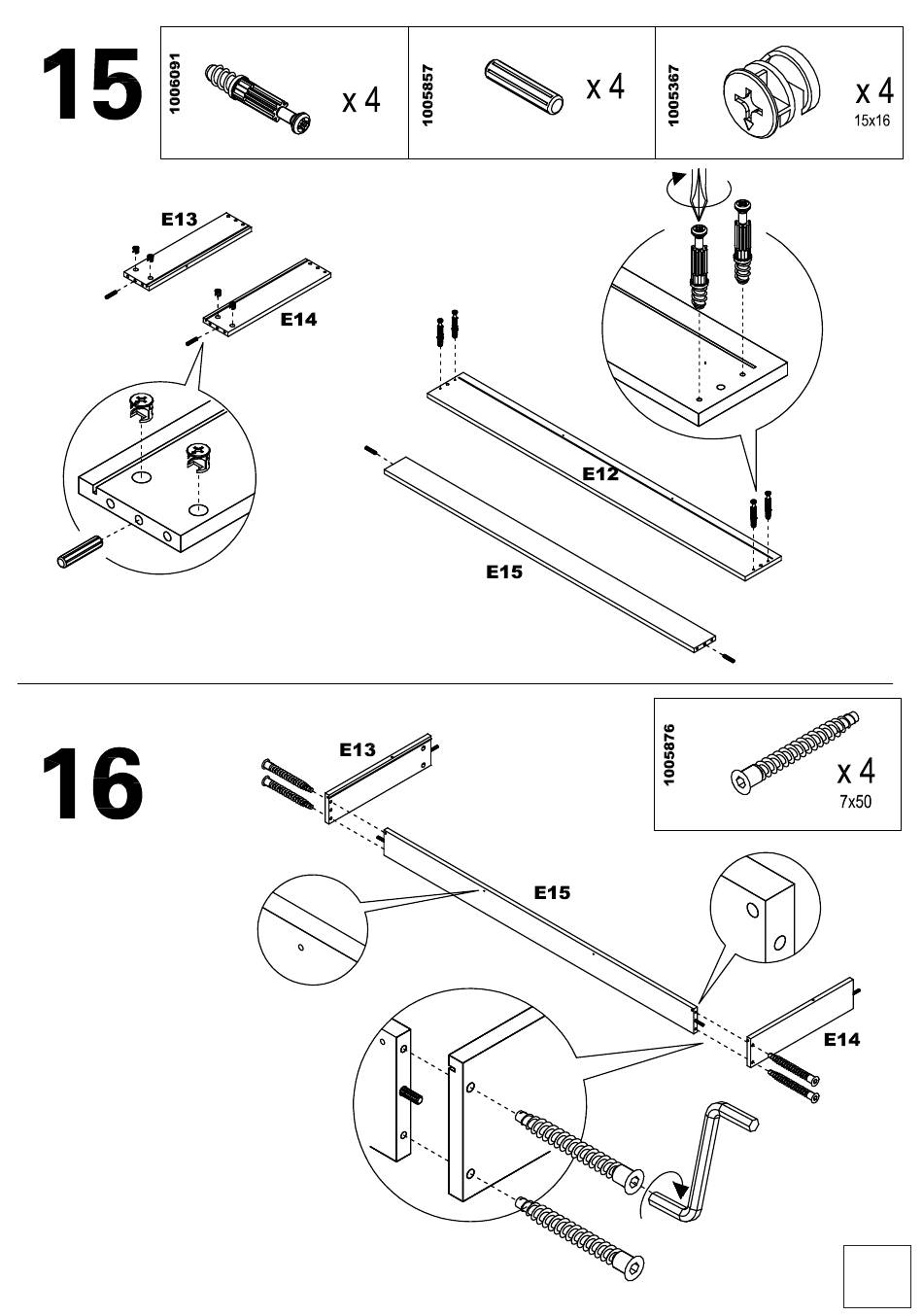 15

1006091 x 4

1005857 x 4

1005367 x 4 15x16

E13

E14

E12

E15

16

1005876 x 4 7x50

E13

E15

E14