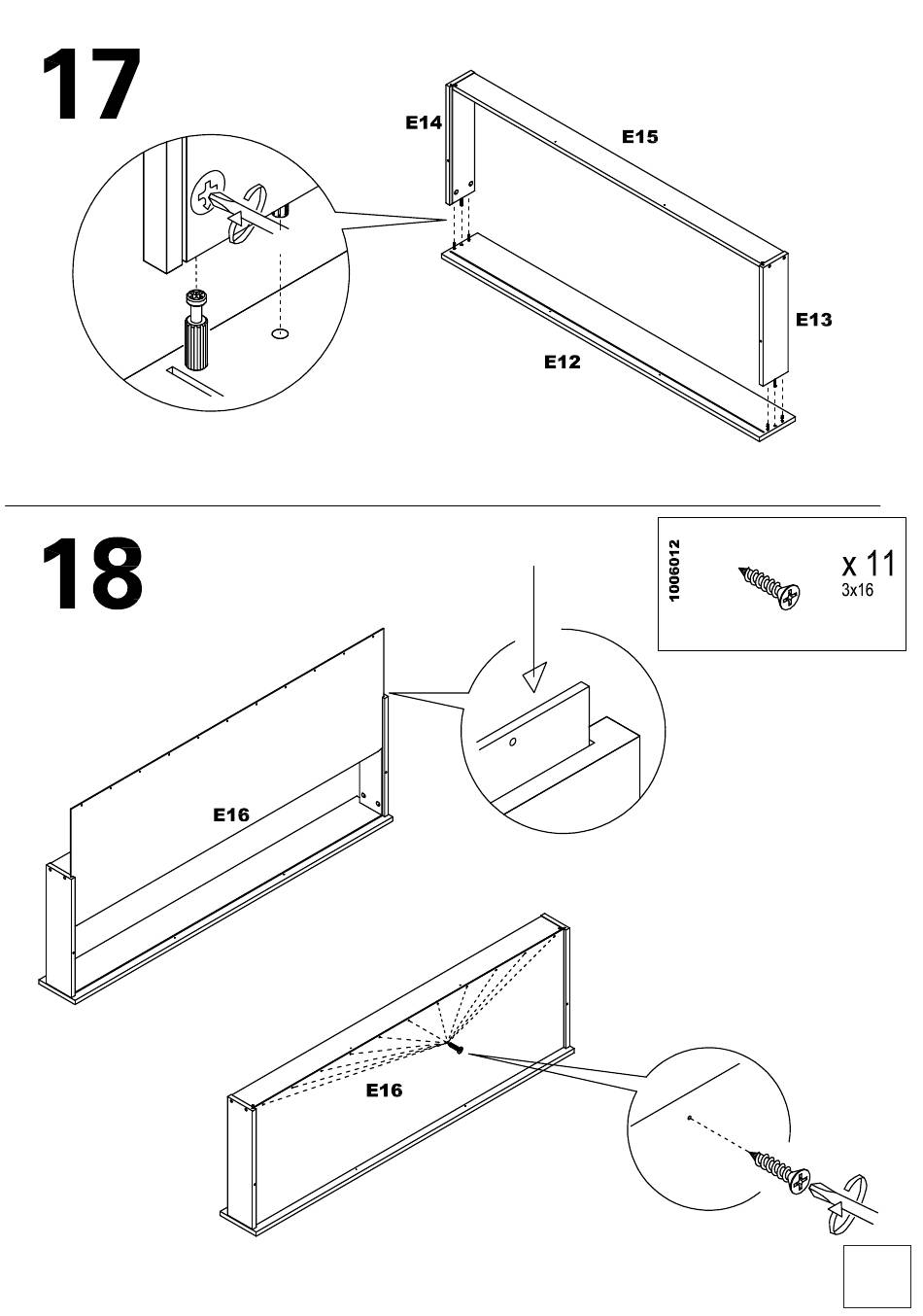 17

E14

E15

E13

E12

18

1006012

x 11
3x16

E16

E16