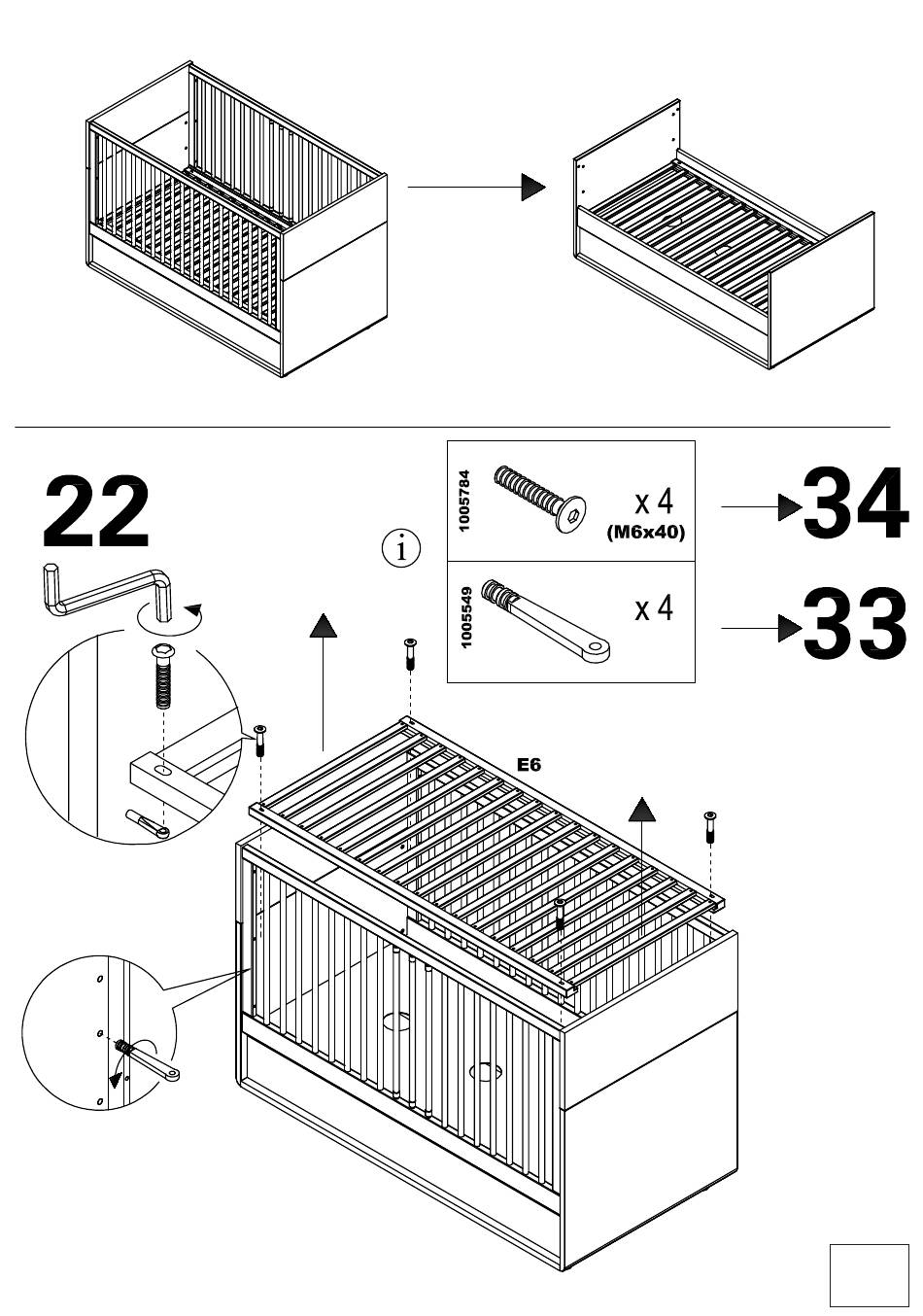 22

i

1005784 x 4 (M6x40)

34

1005549 x 4

33

E6