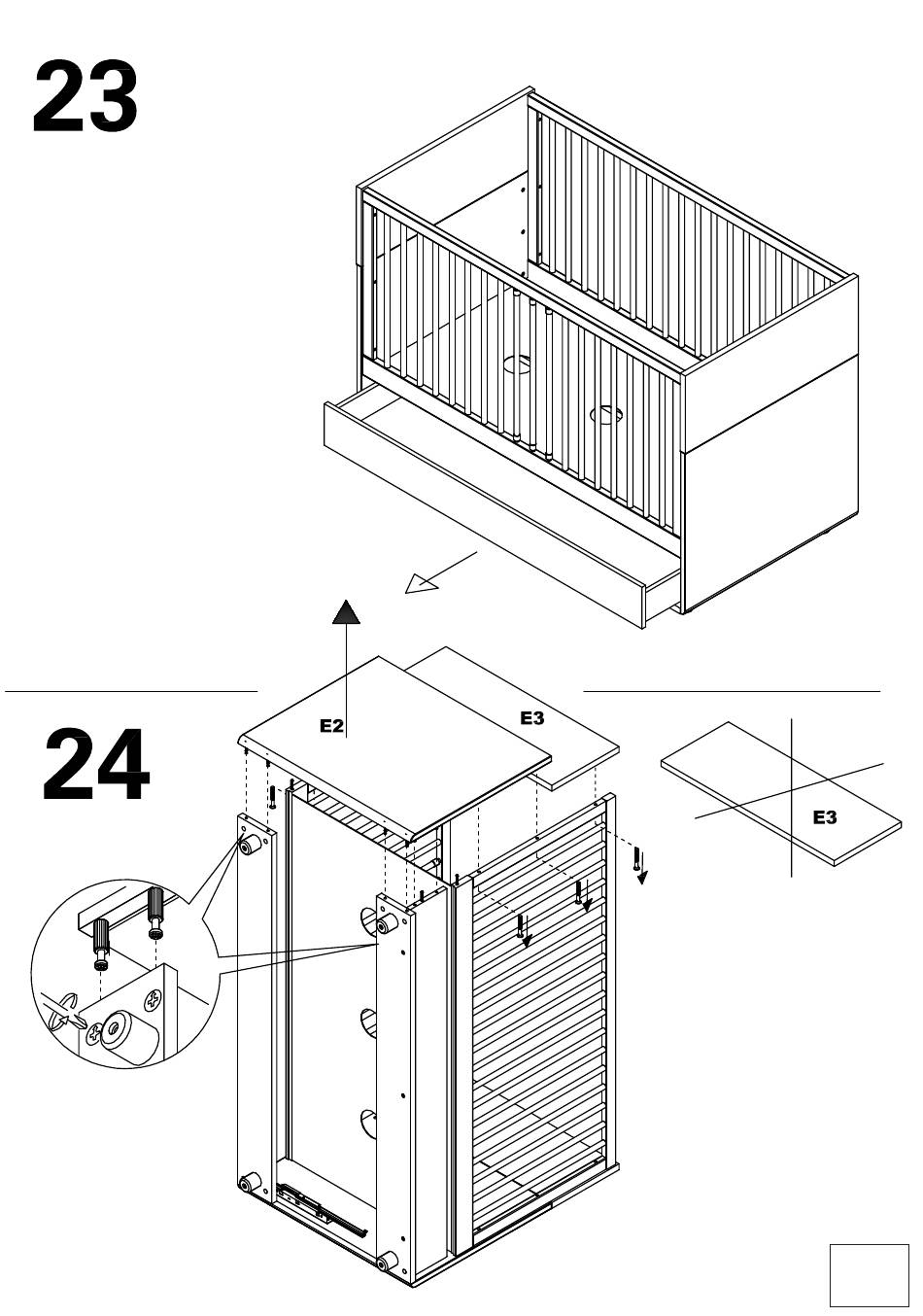 23

24

E2

E3

E3