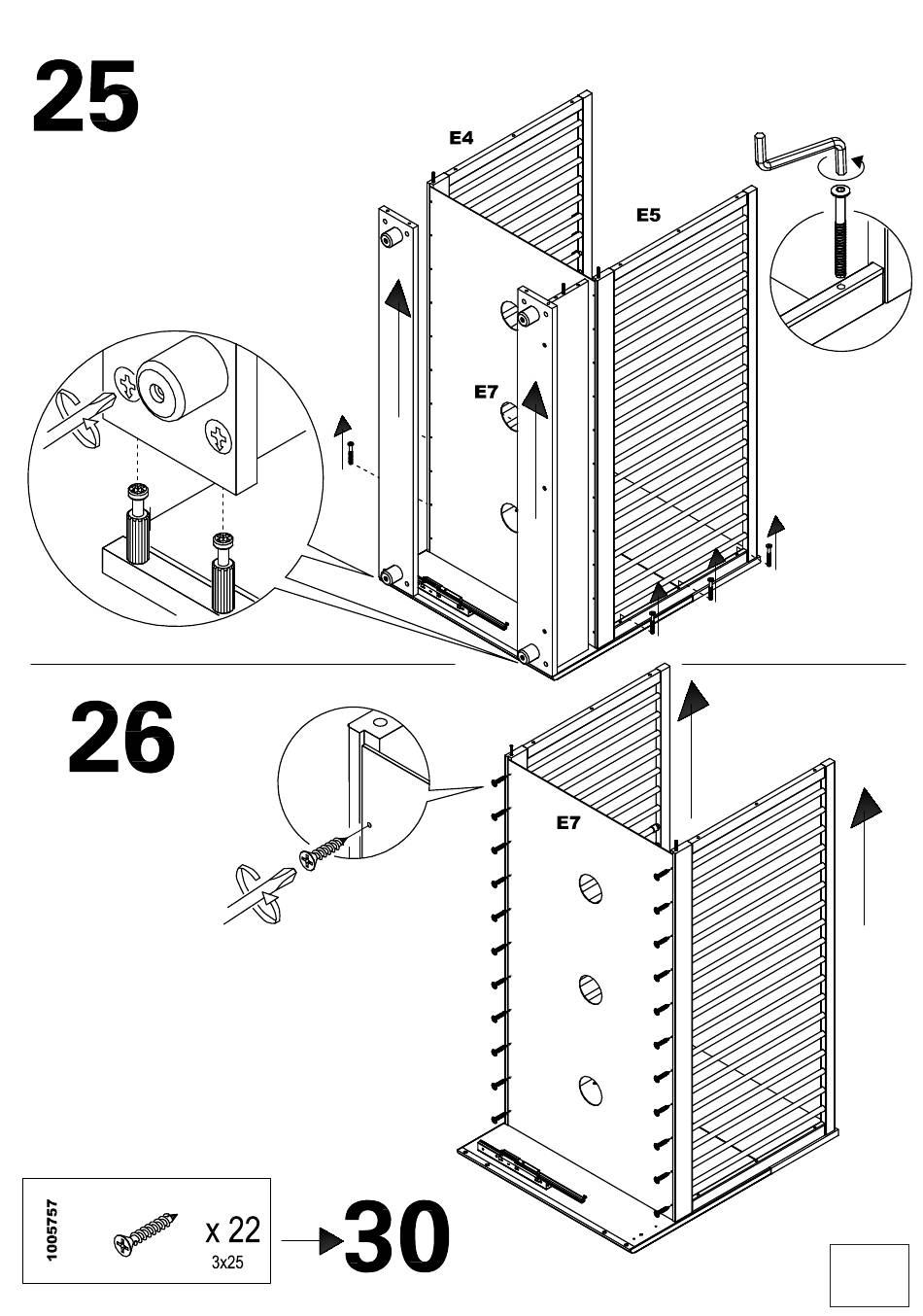 25

E4

E5

E7

26

E7

1005757

x 22
3x25

30