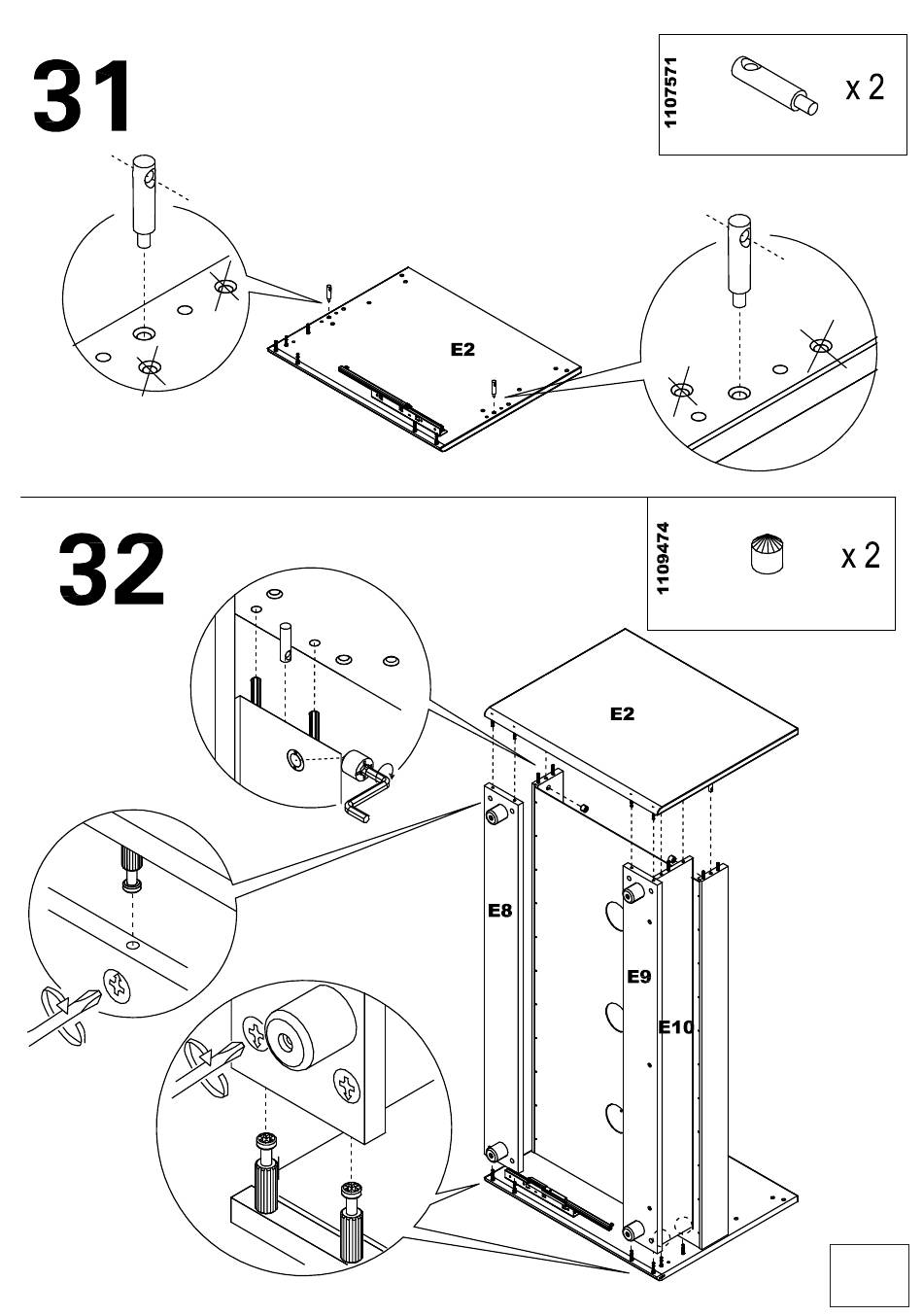 31

1107571

x 2

E2

32

1109474

x 2

E2

E8

E9

E10