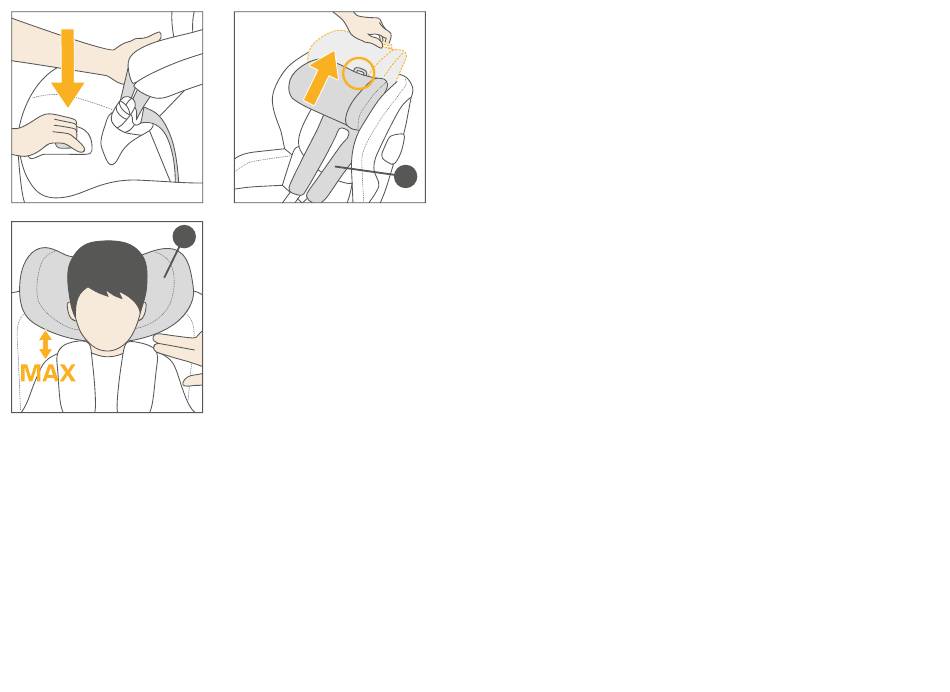 MAX