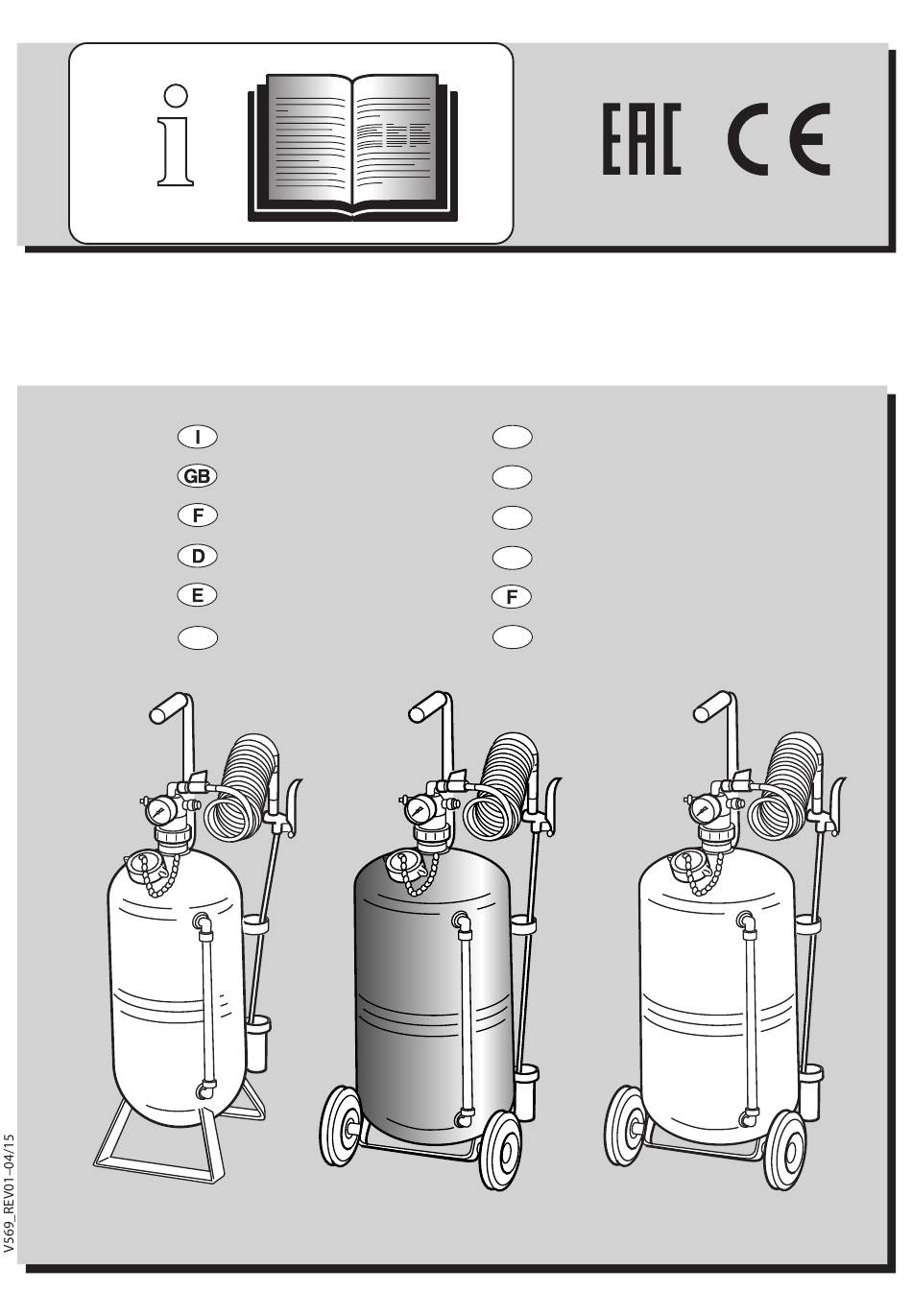 i

EAC CE

I
GB
F
D
E

F

V569_REV01-04/15