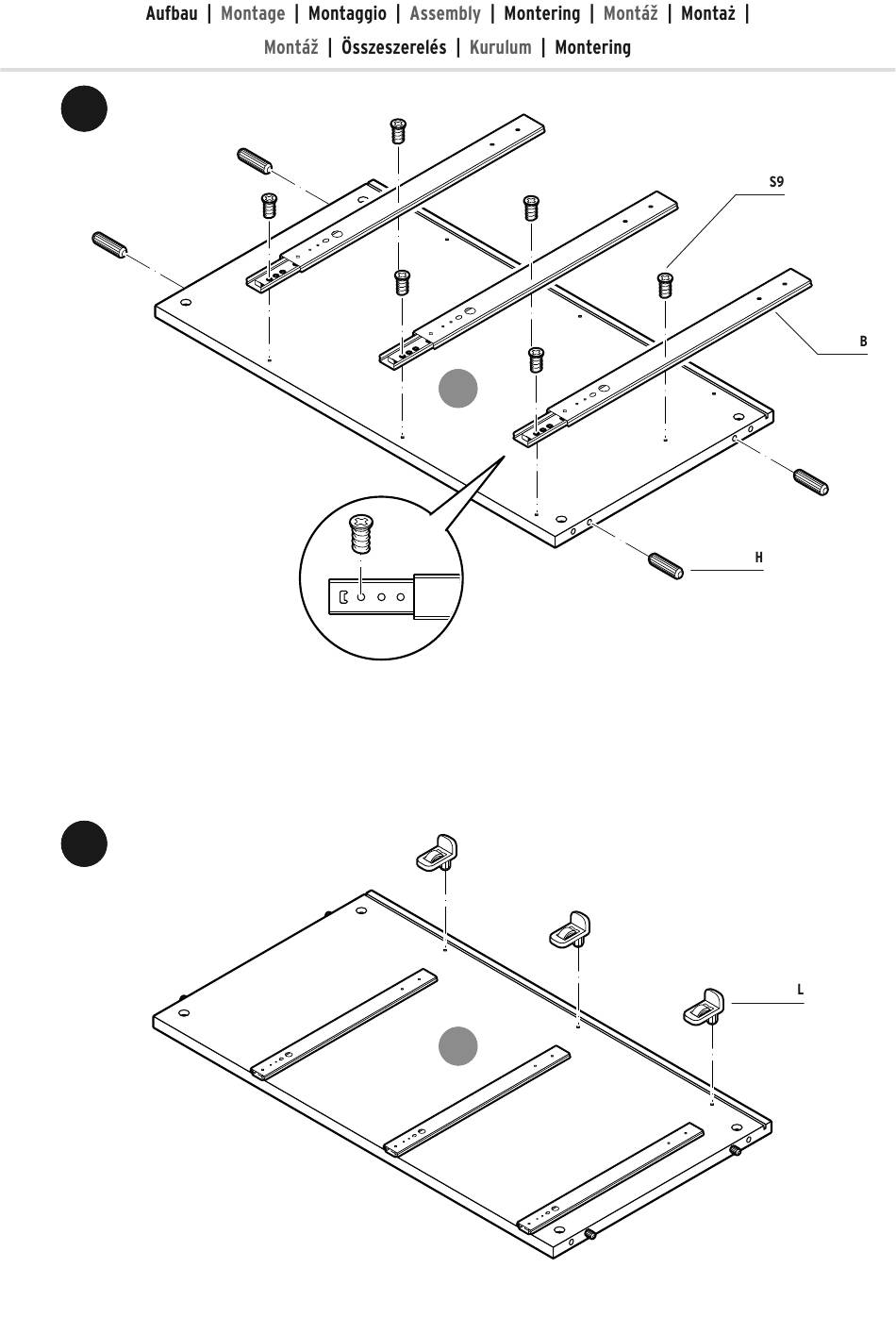 Aufbau | Montage | Montaggio | Assembly | Montering | Montáž | Montaż | Montáž | Összeszerelés | Kurulum | Montering

S9

B

H

L