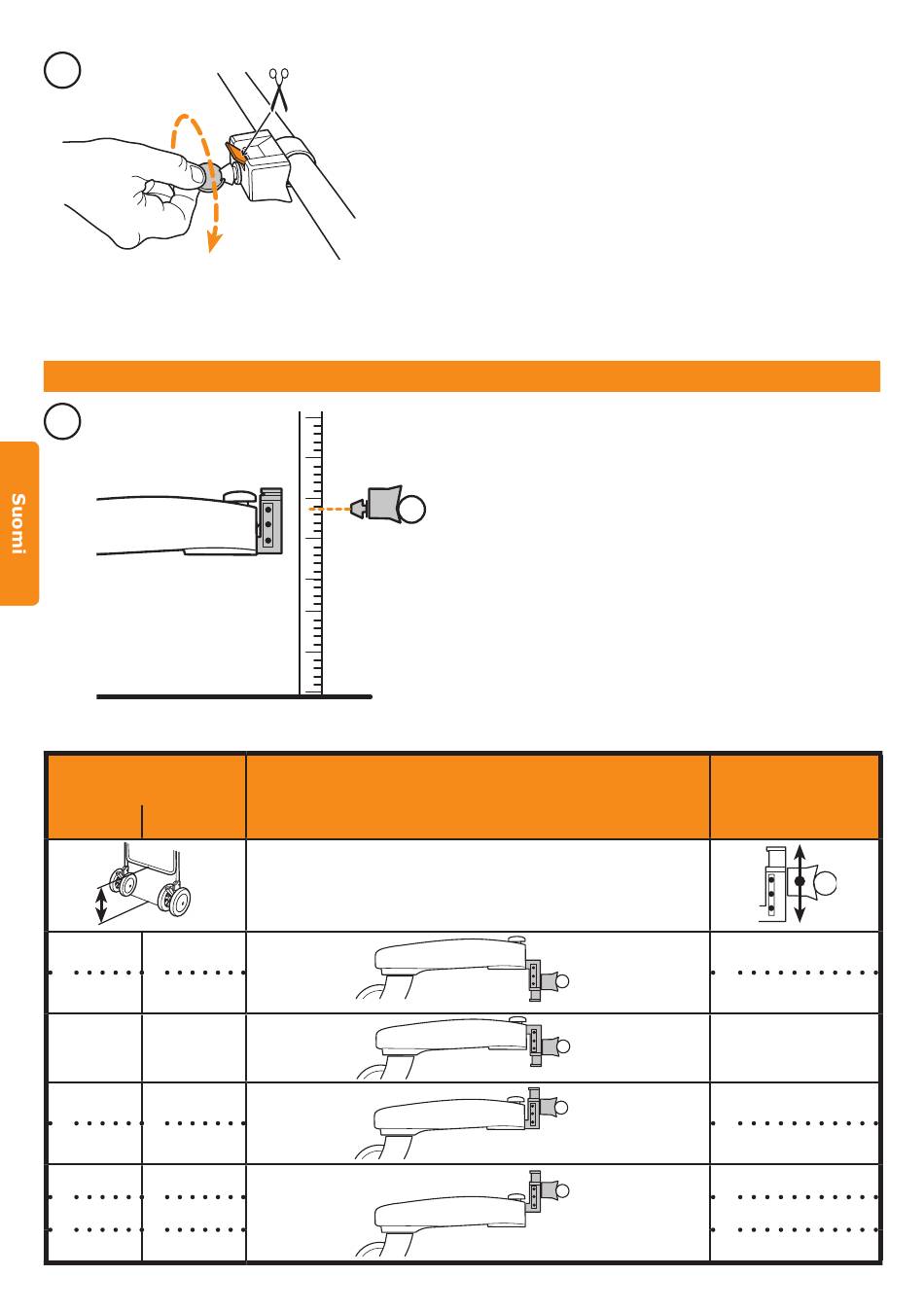 Suomi