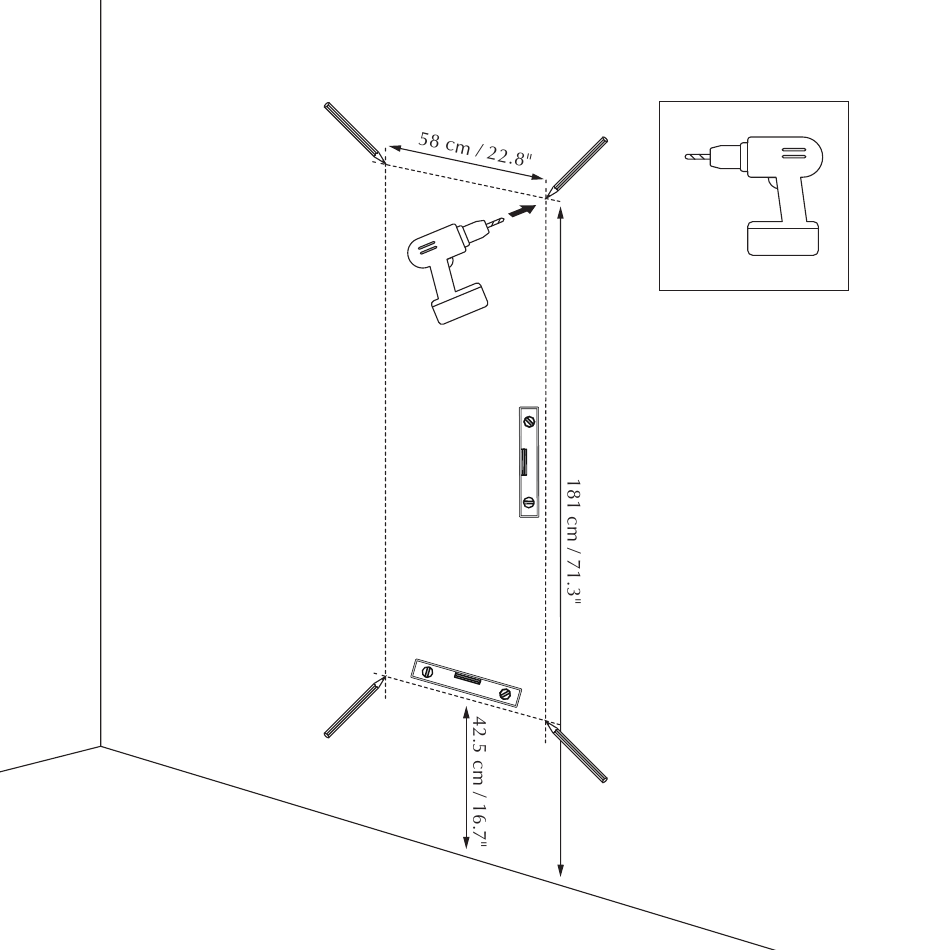 58 cm / 22.8"

181 cm / 71.3"

42.5 cm / 16.7"