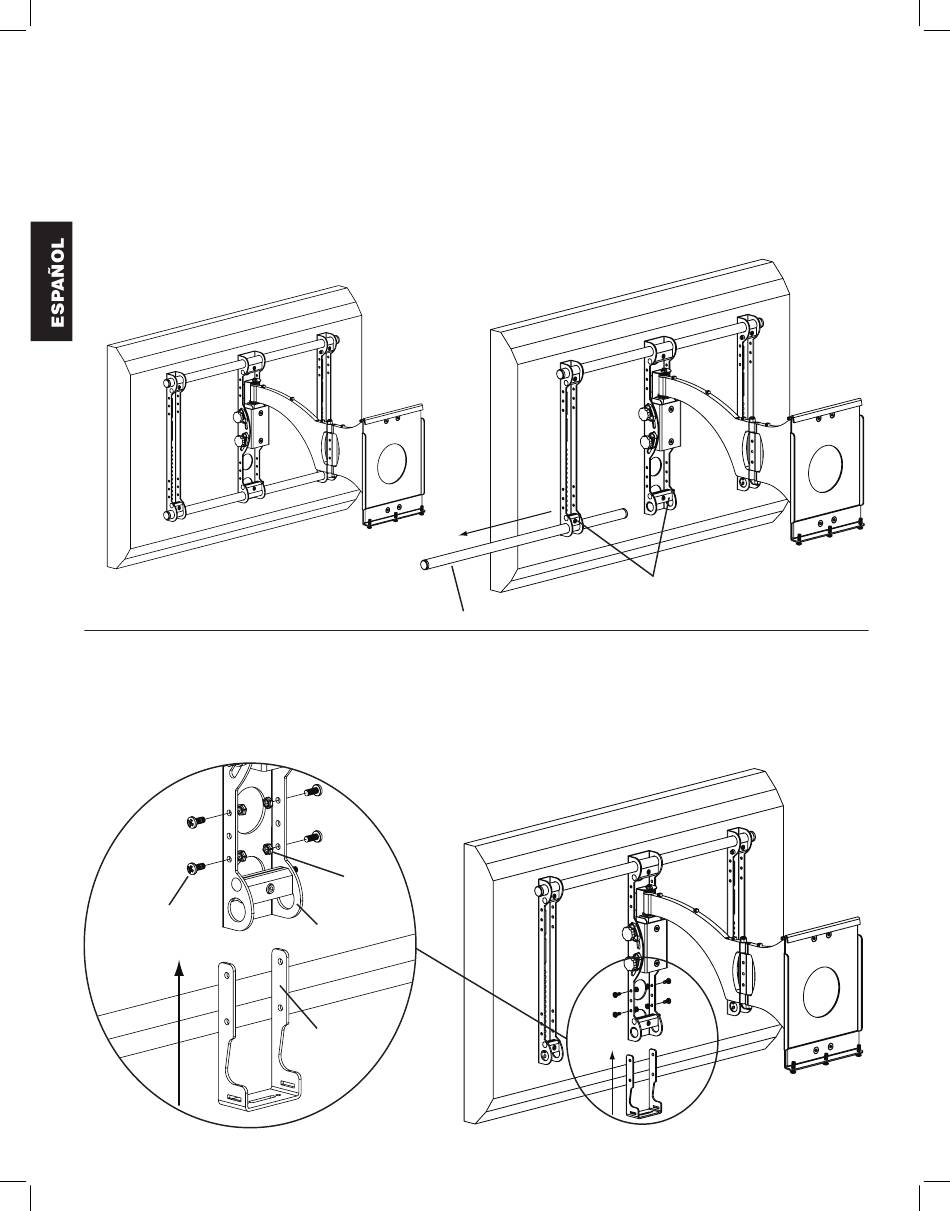 ESPAÑOL