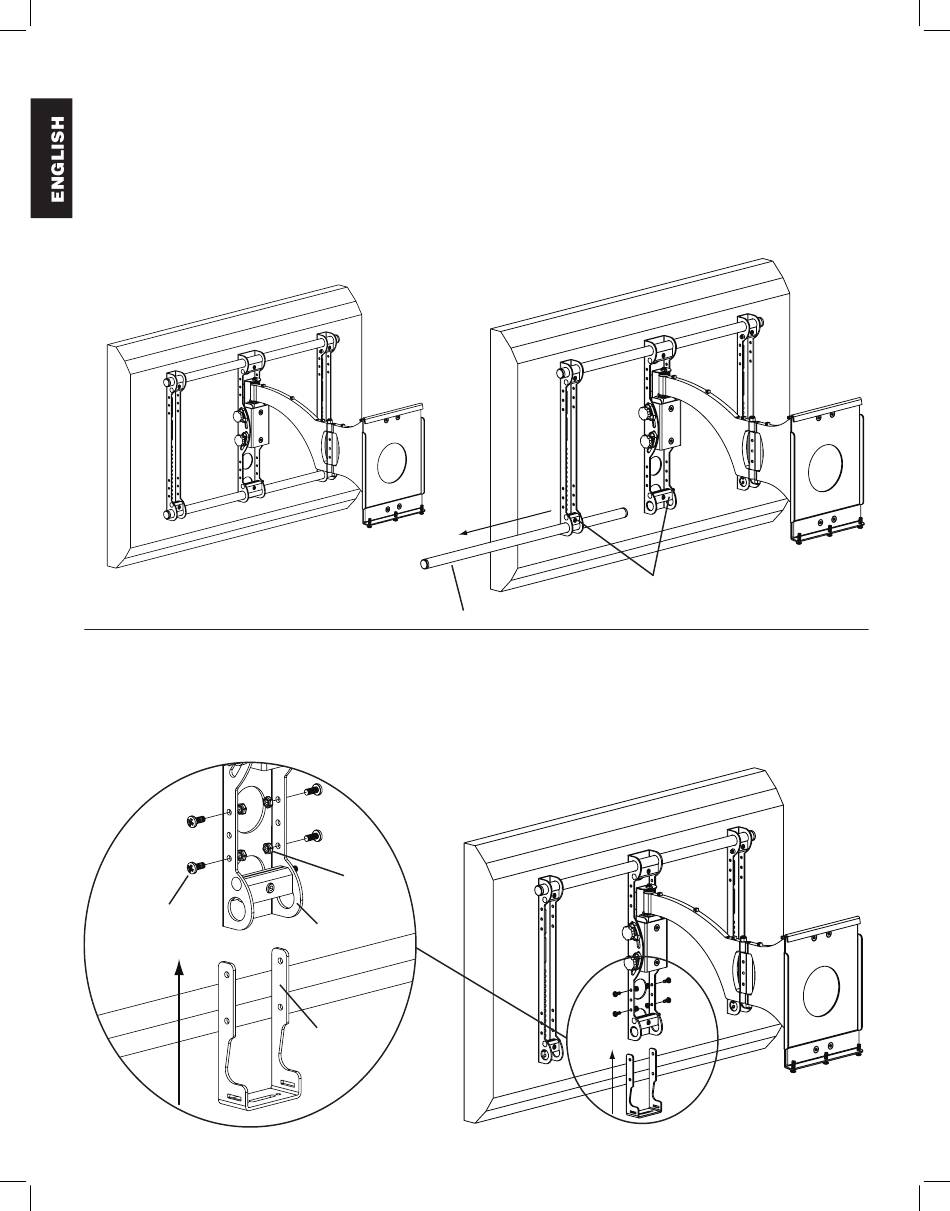 ENGLISH