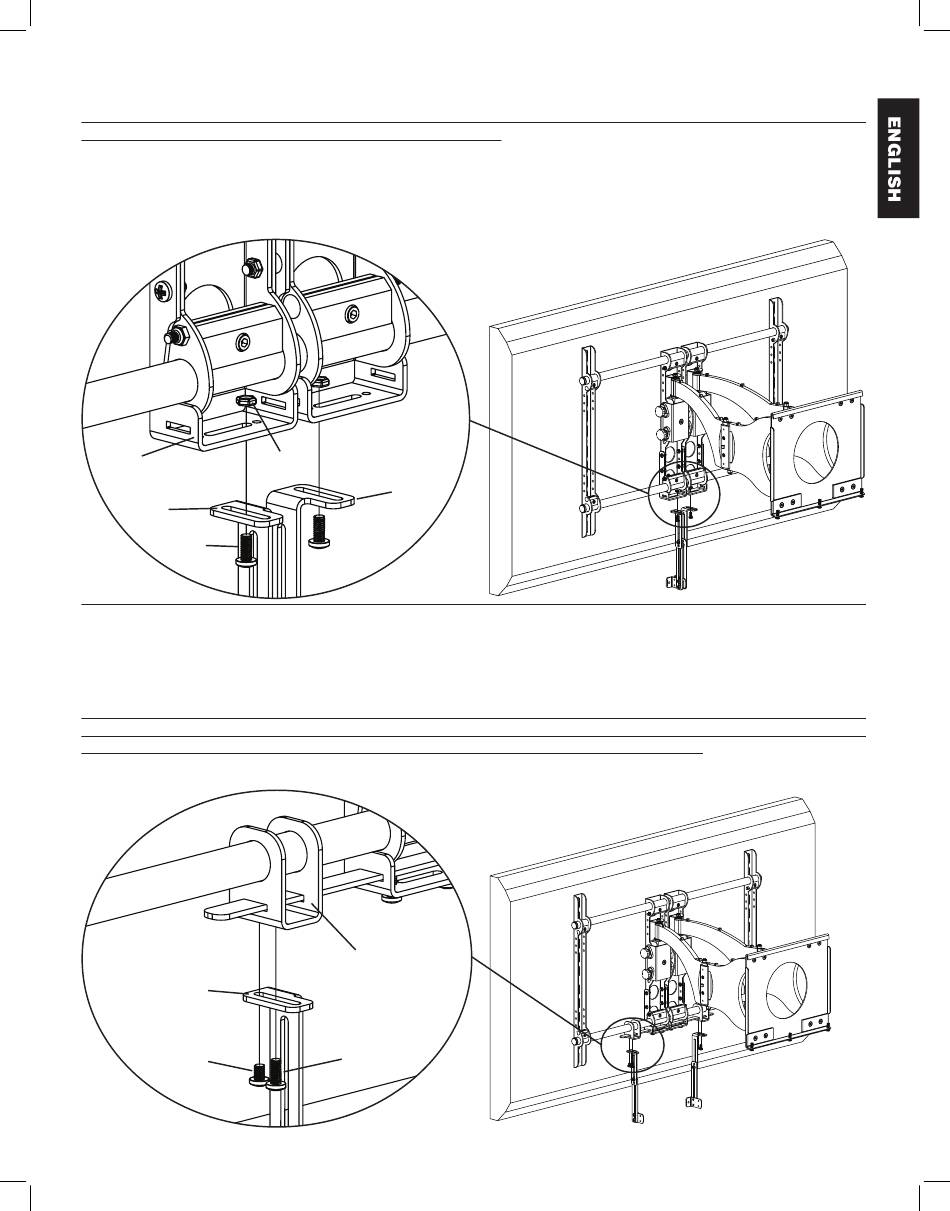 ENGLISH