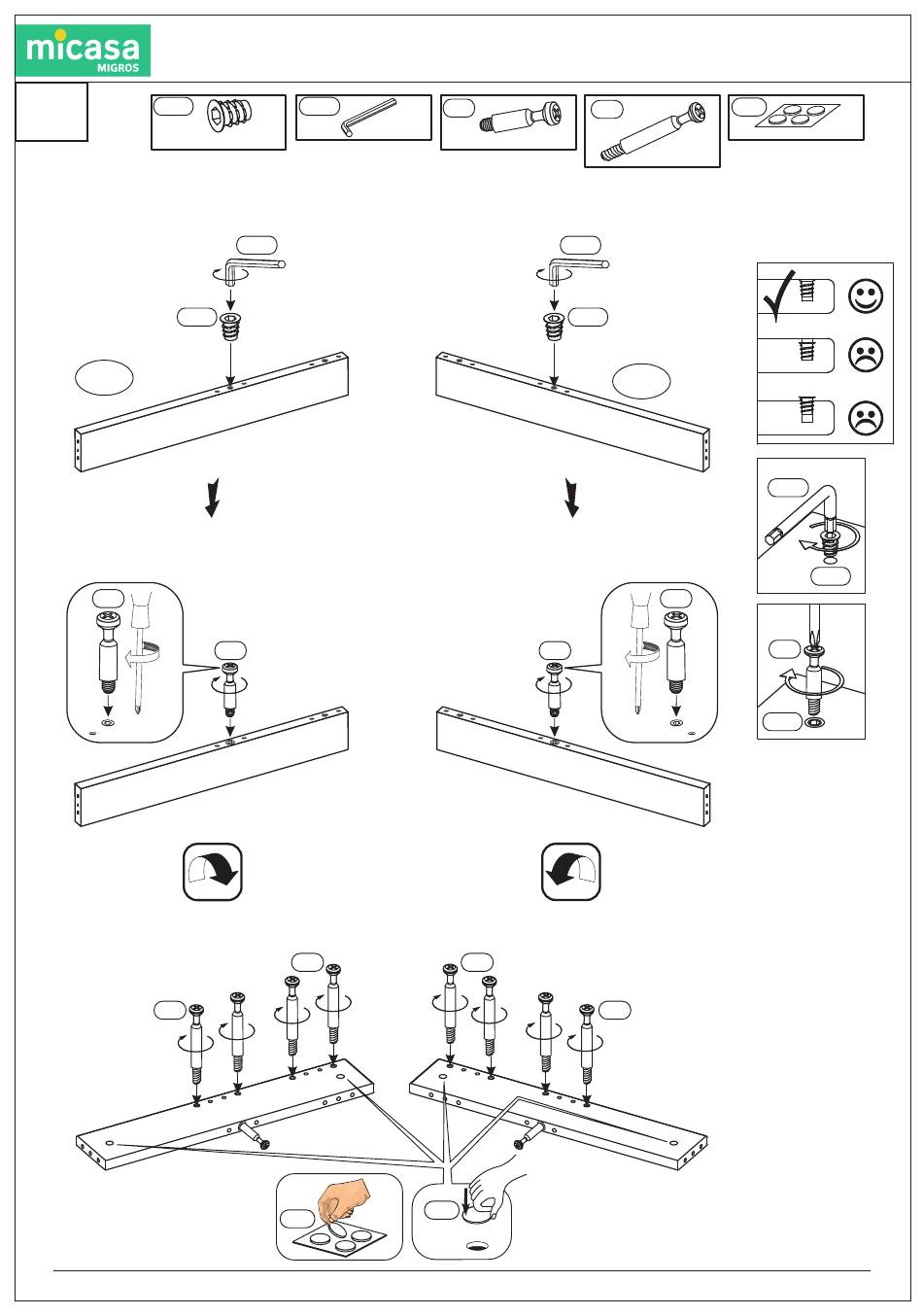 micasa
MIGROS