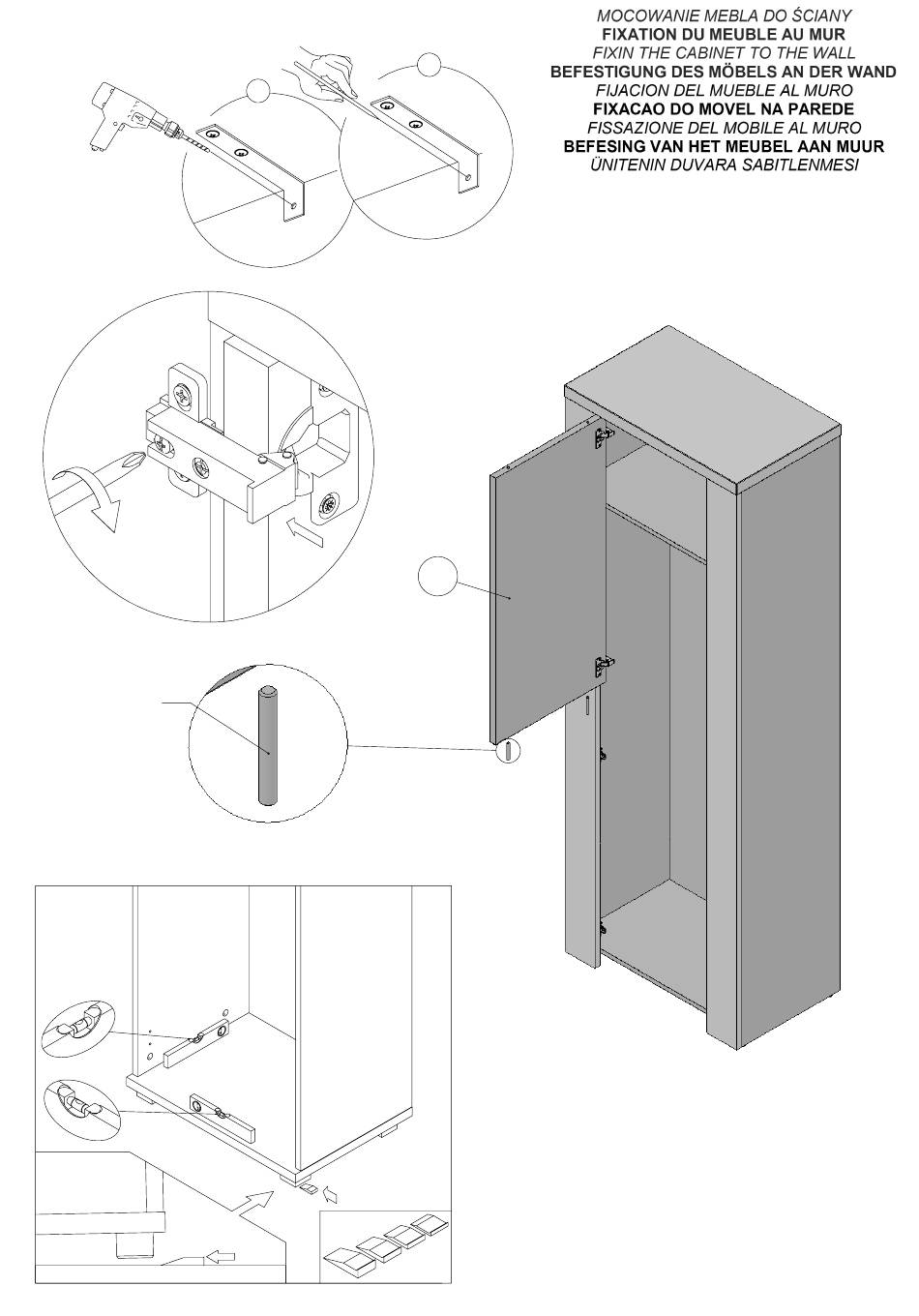 MOCOWANIE MEBLA DO ŚCIANY
FIXATION DU MEUBLE AU MUR
FIXIN THE CABINET TO THE WALL
BEFESTIGUNG DES MÖBELS AN DER WAND
FIJACION DEL MUEBLE AL MURO
FIXACAO DO MOVEL NA PAREDE
FISSAZIONE DEL MOBILE AL MURO
BEFESING VAN HET MEUBEL AAN MUUR
ÜNITENIN DUVARA SABITLENMESI