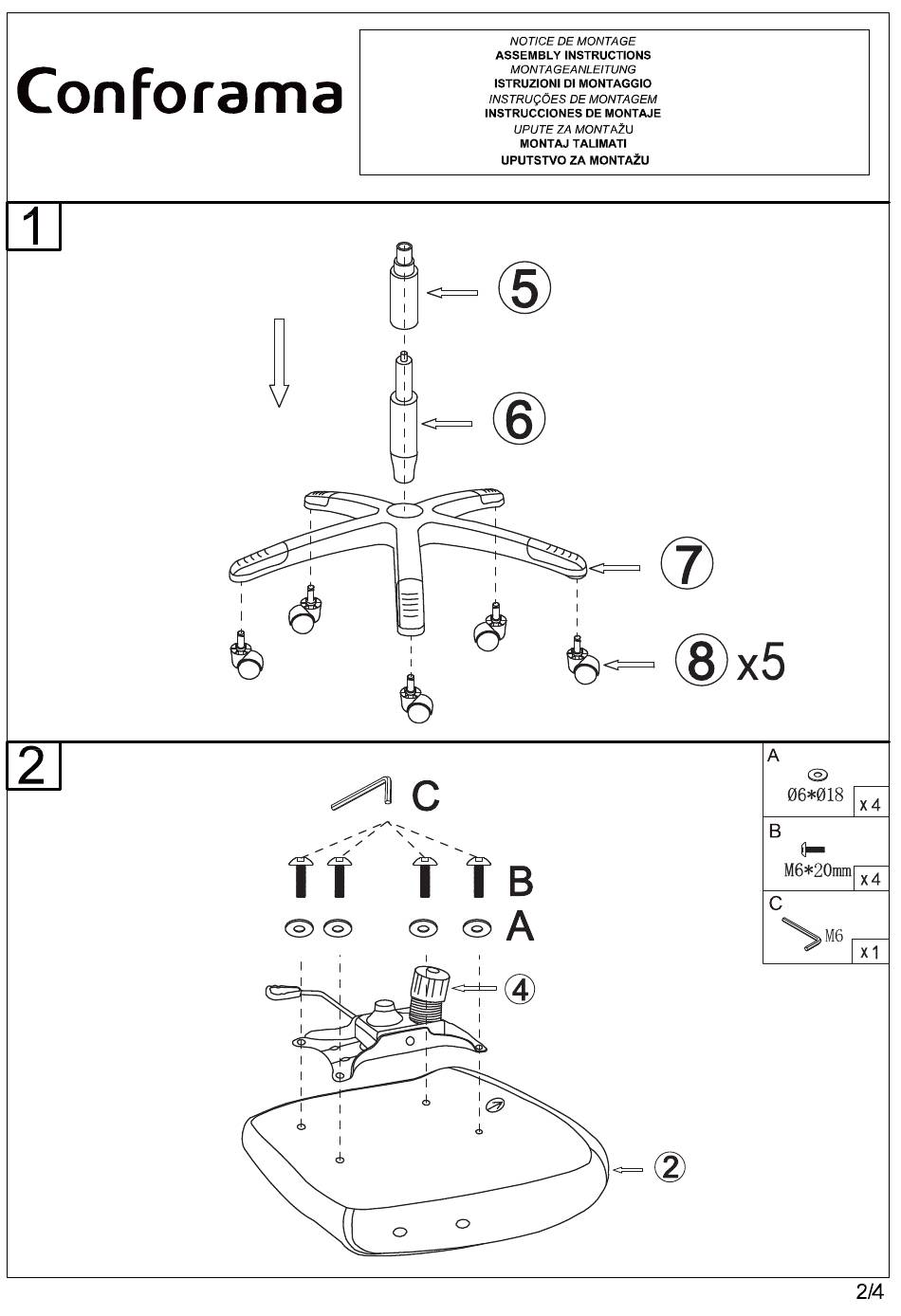 Conforama

NOTICE DE MONTAGE
ASSEMBLY INSTRUCTIONS
MONTAGEANLEITUNG
ISTRUZIONI DI MONTAGGIO
INSTRUÇÕES DE MONTAGEM
INSTRUCCIONES DE MONTAJE
UPUTE ZA MONTAŽU
MONTAJ TALIMATI
UPUTSTVO ZA MONTAŽU

1

5

6

7

8 x5

2

C

B

A

4

2

A
Ø6*Ø18
x 4

B
M6*20mm
x 4

C
M6
x 1

2/4