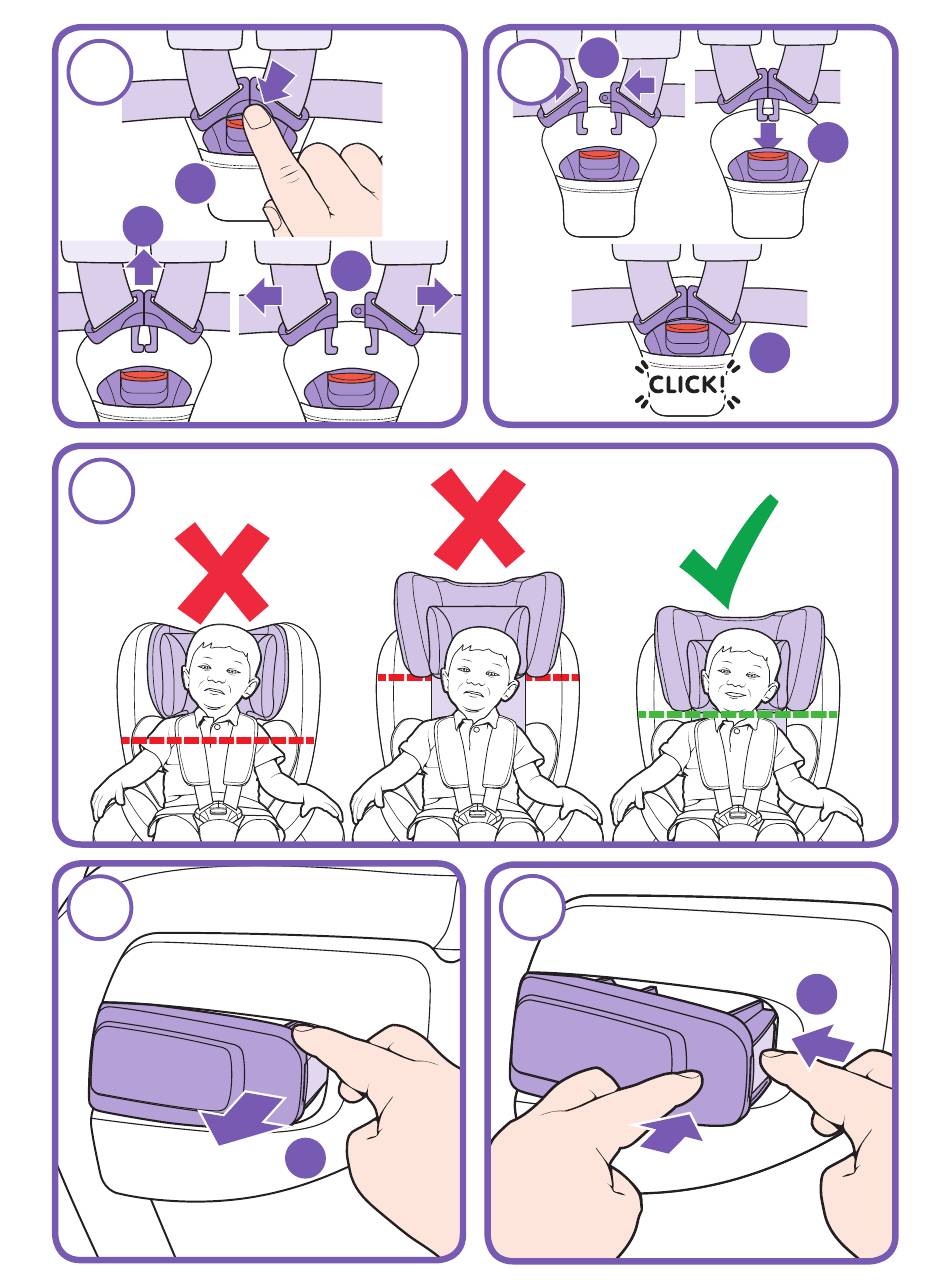 CLICK!