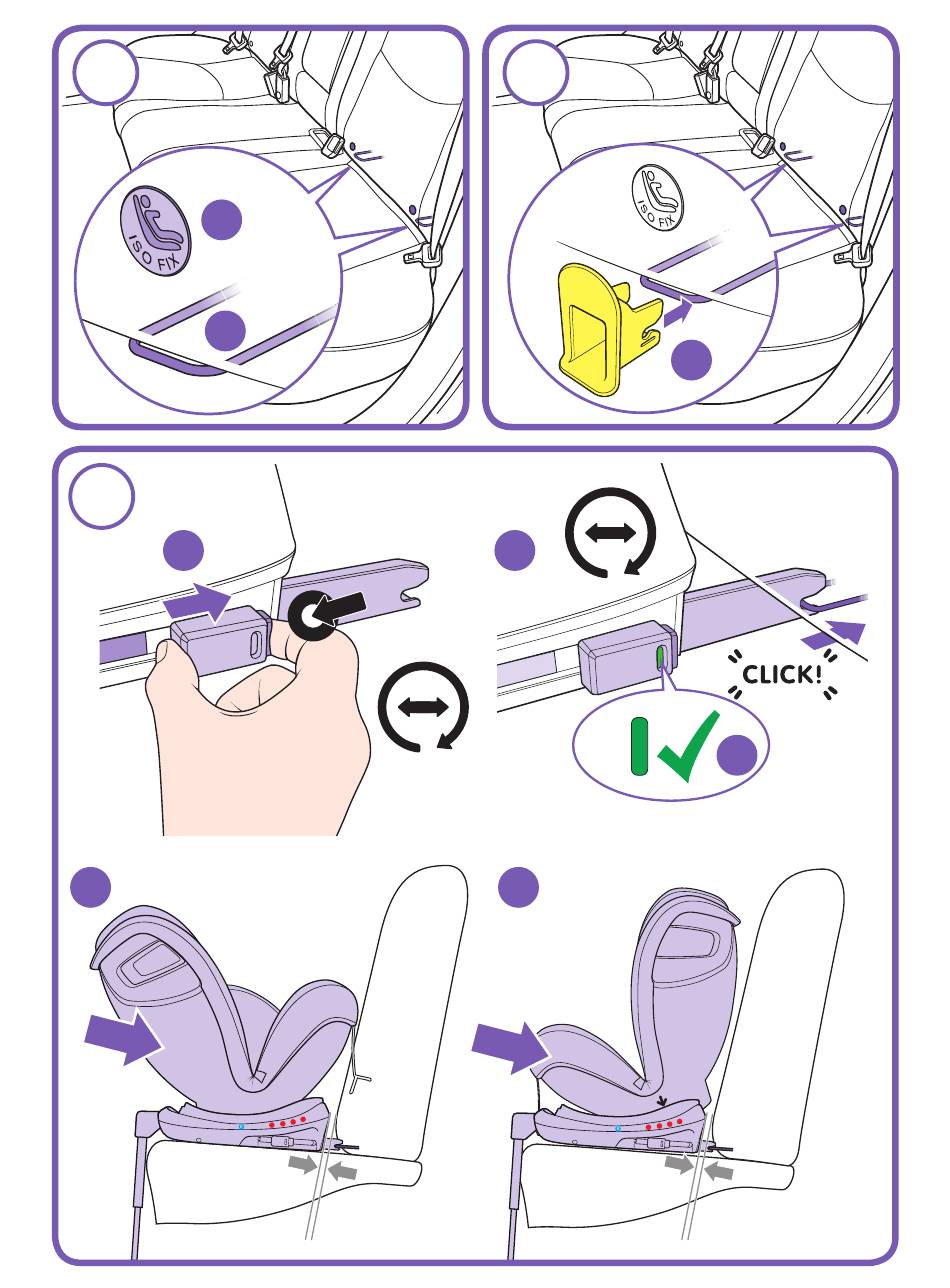 ISO FIX

ISO FIX

CLICK!