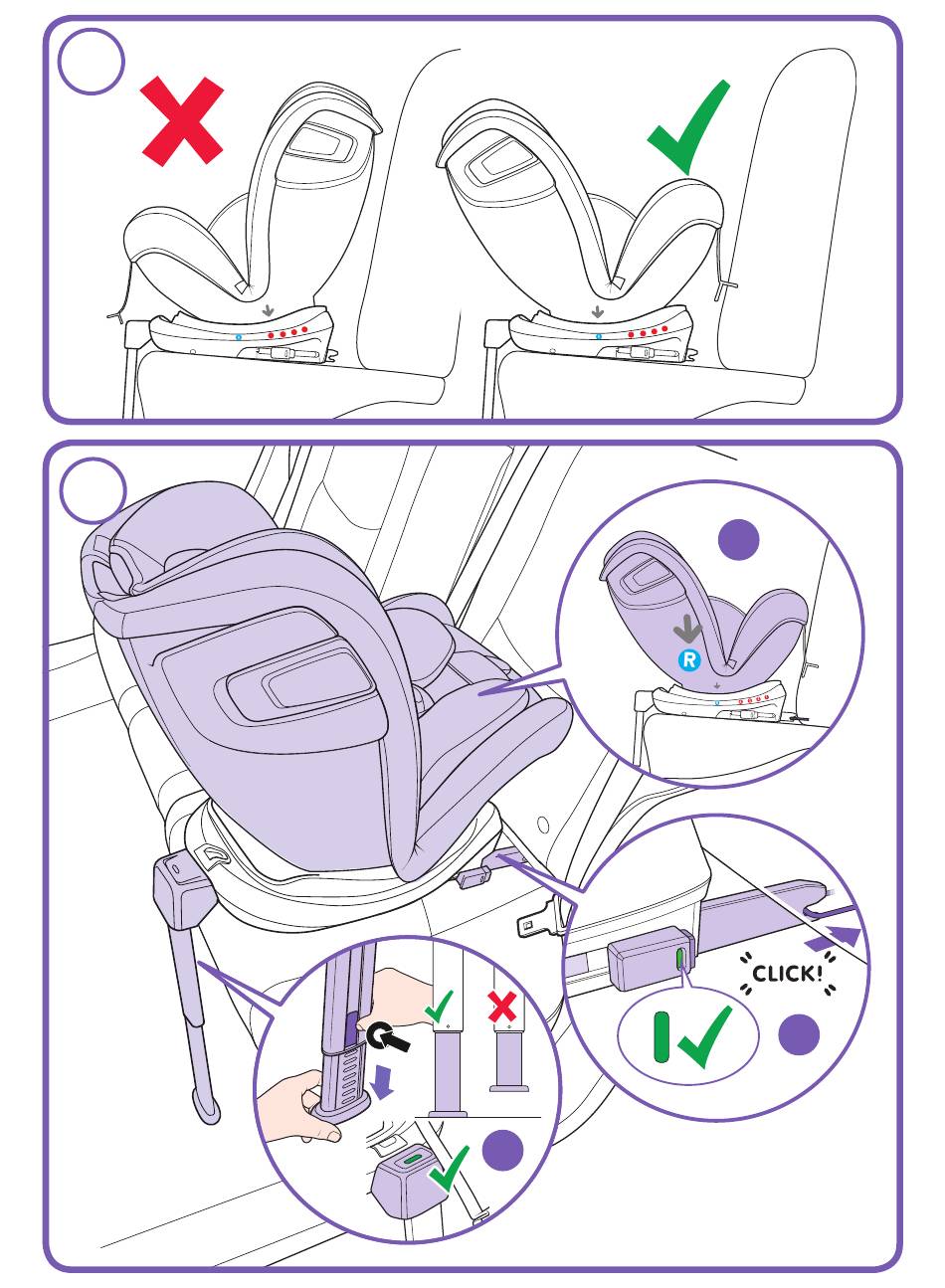 R

CLICK!