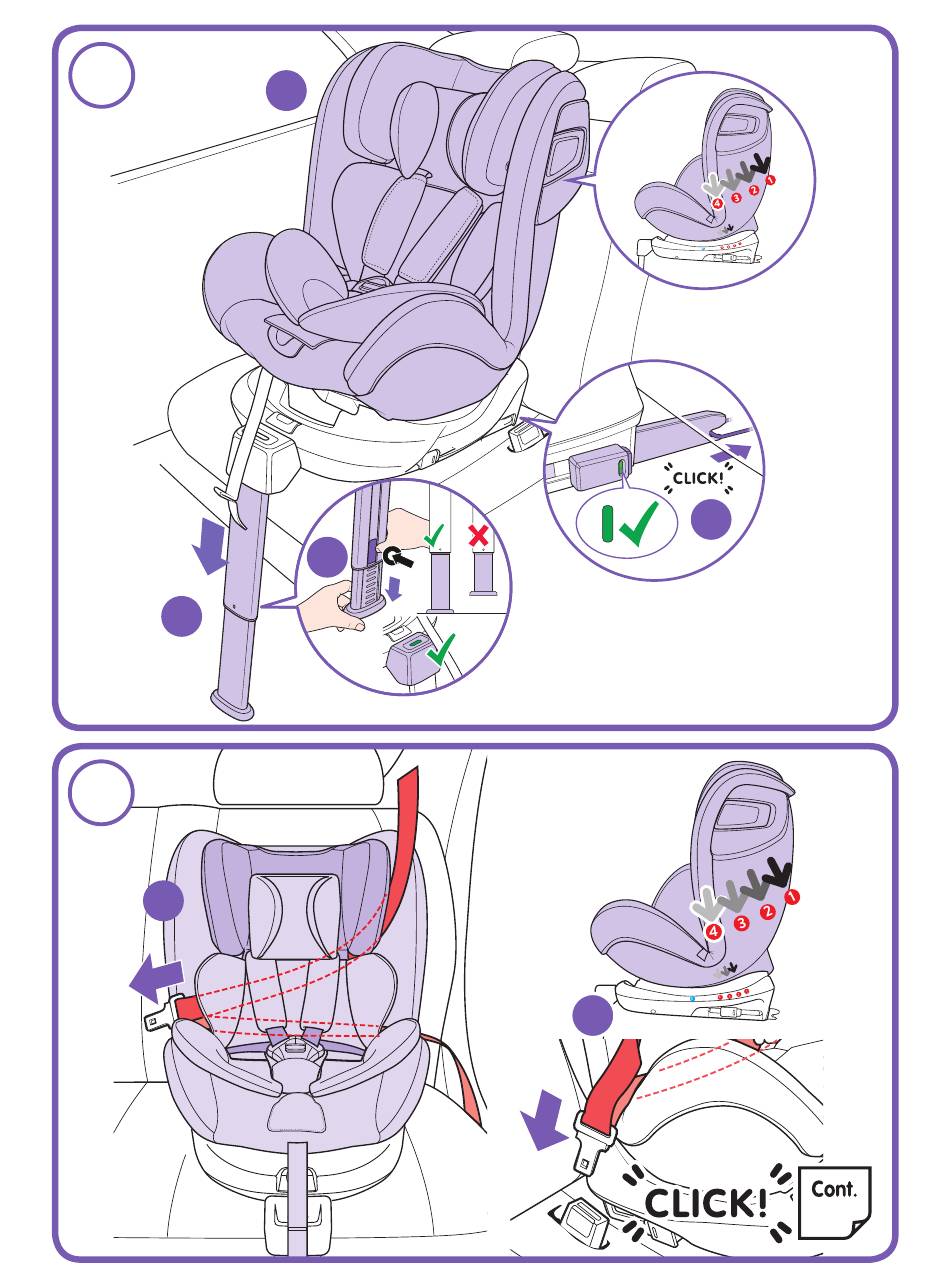 4
3
2
1
CLICK!

4
3
2
1
CLICK!
Cont.