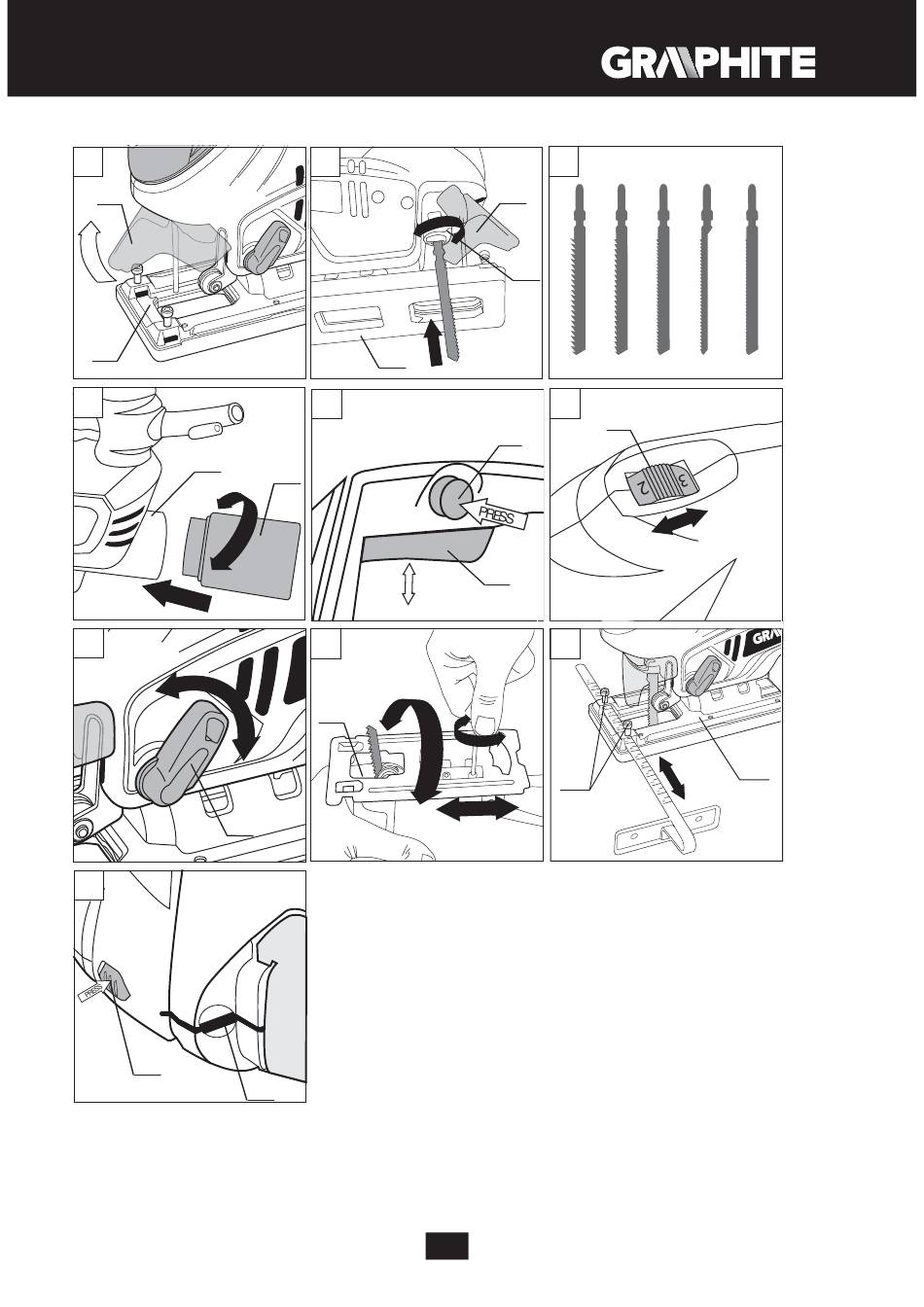 GRAPHITE

PRESS

2 3

GRA

PRESS