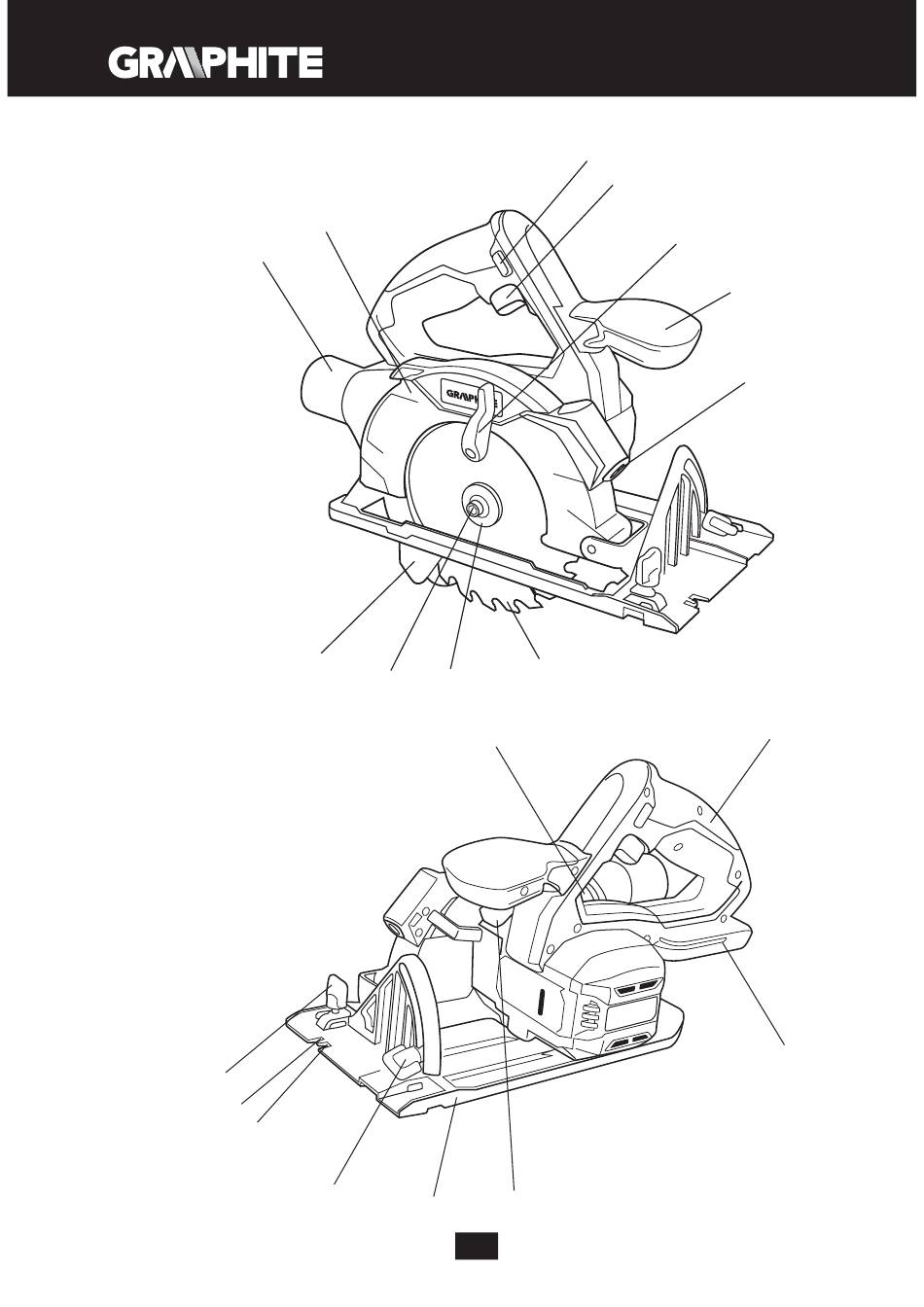 GRAPHITE

GRAPHITE