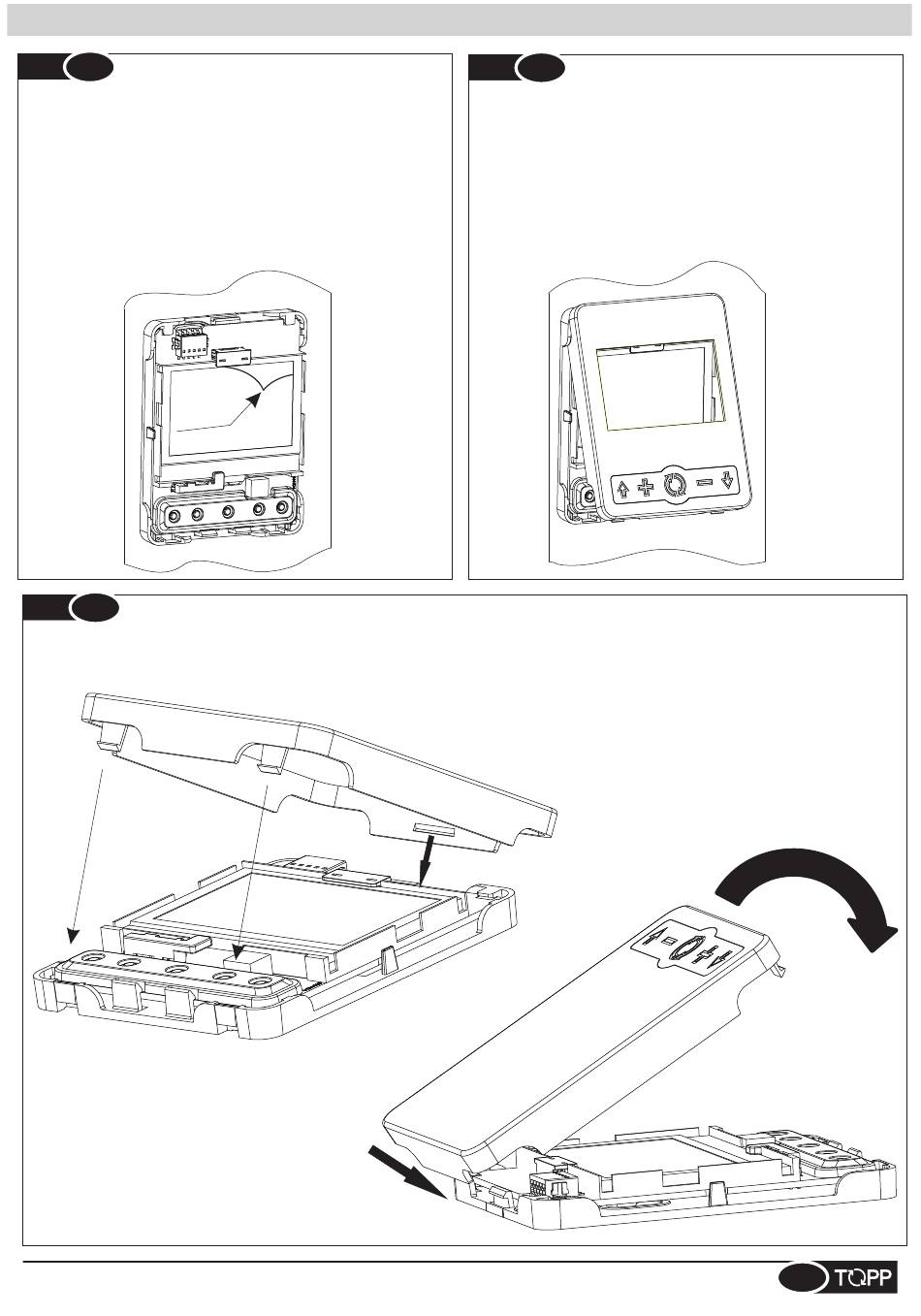 TOPP