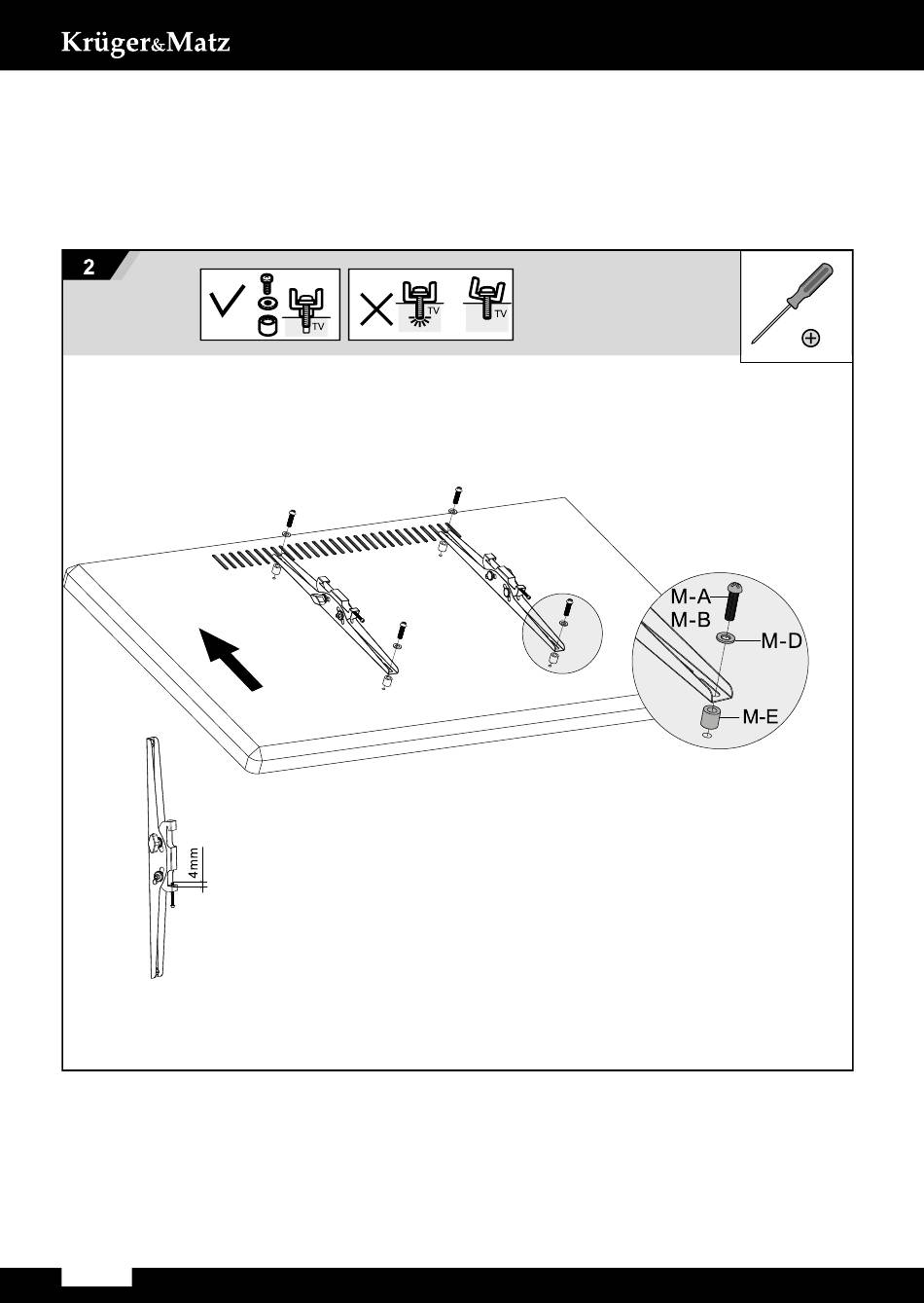 Krüger&Matz

2

TV

TV

TV

M-A
M-B

M-D

M-E

4mm