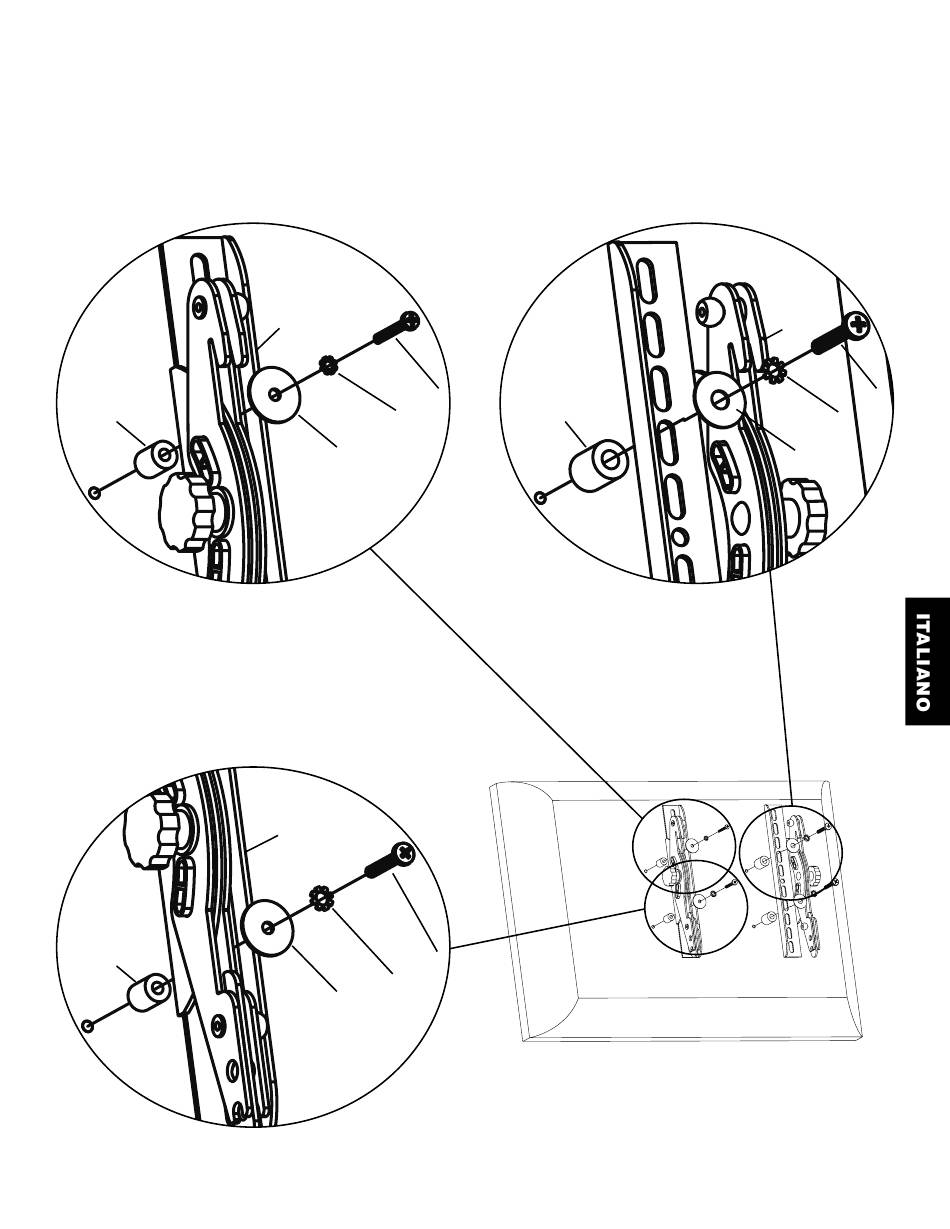 ITALIANO