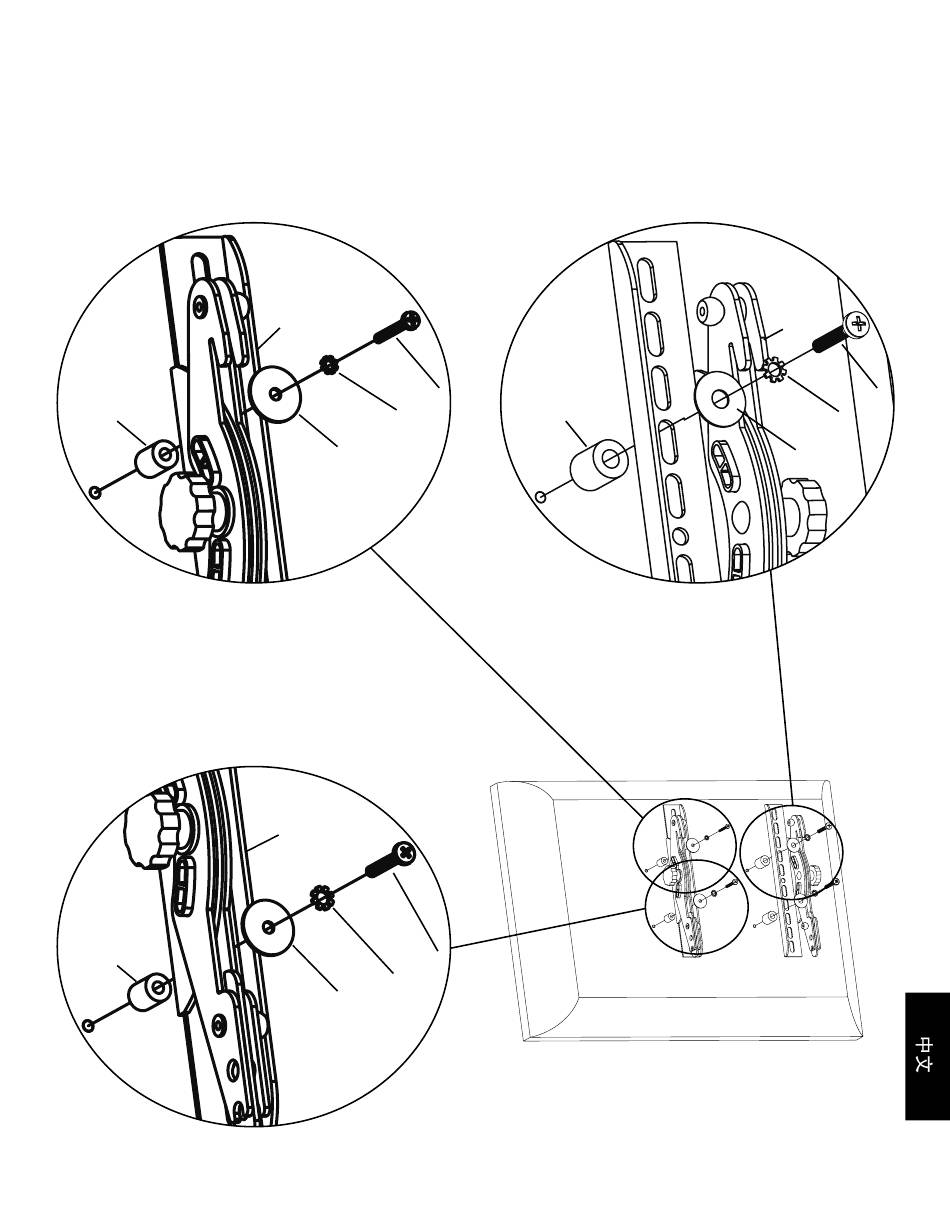 中文