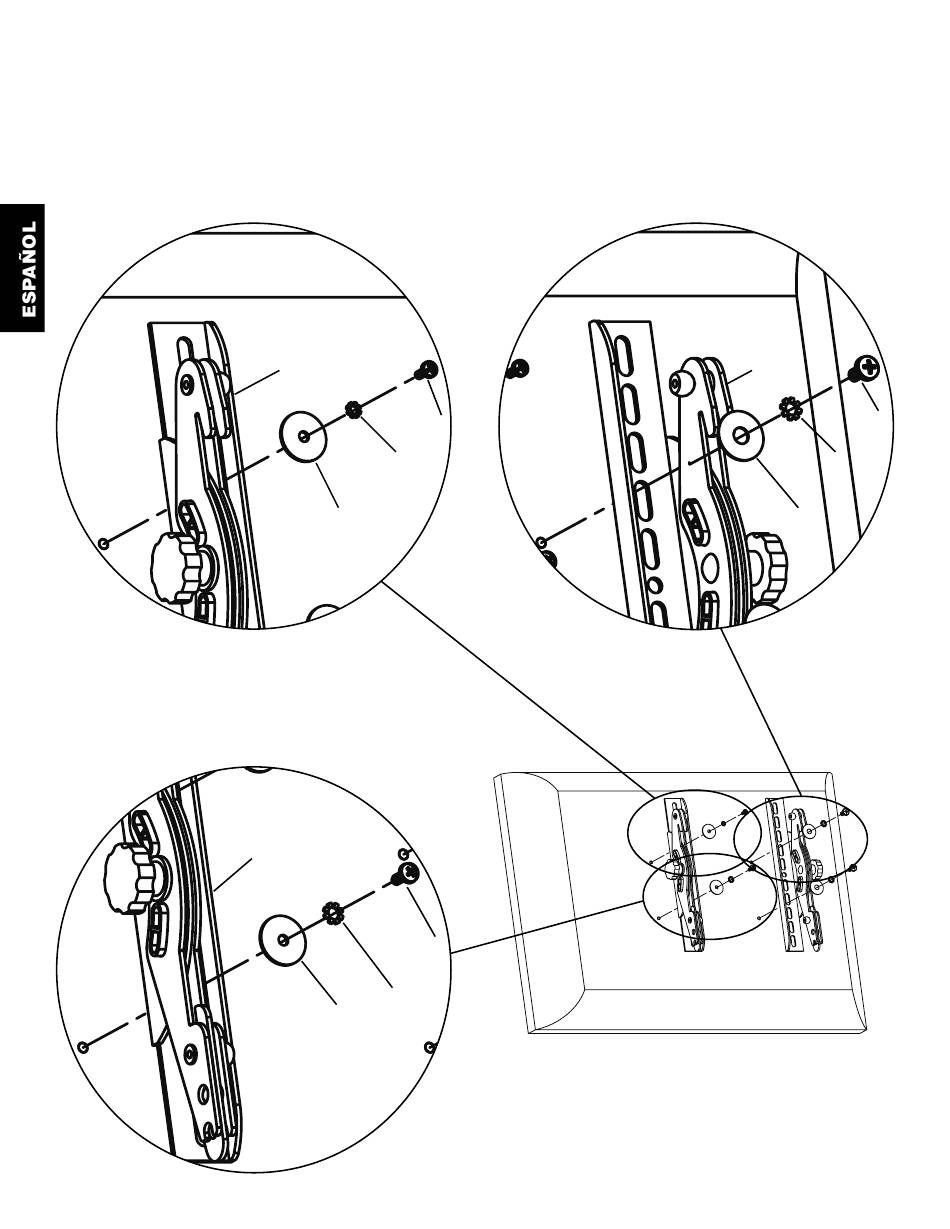 ESPAÑOL