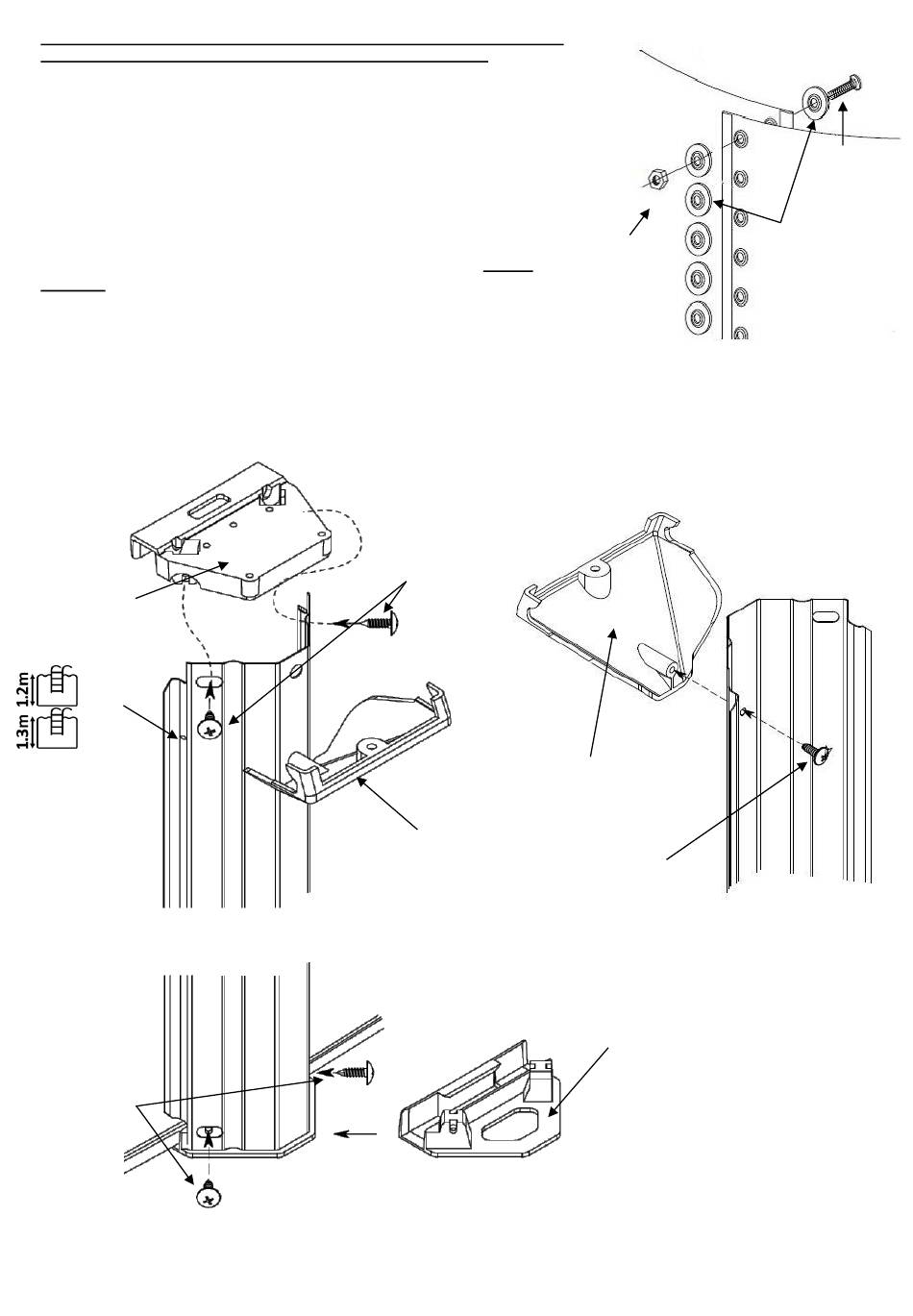 1.2m
1.3m