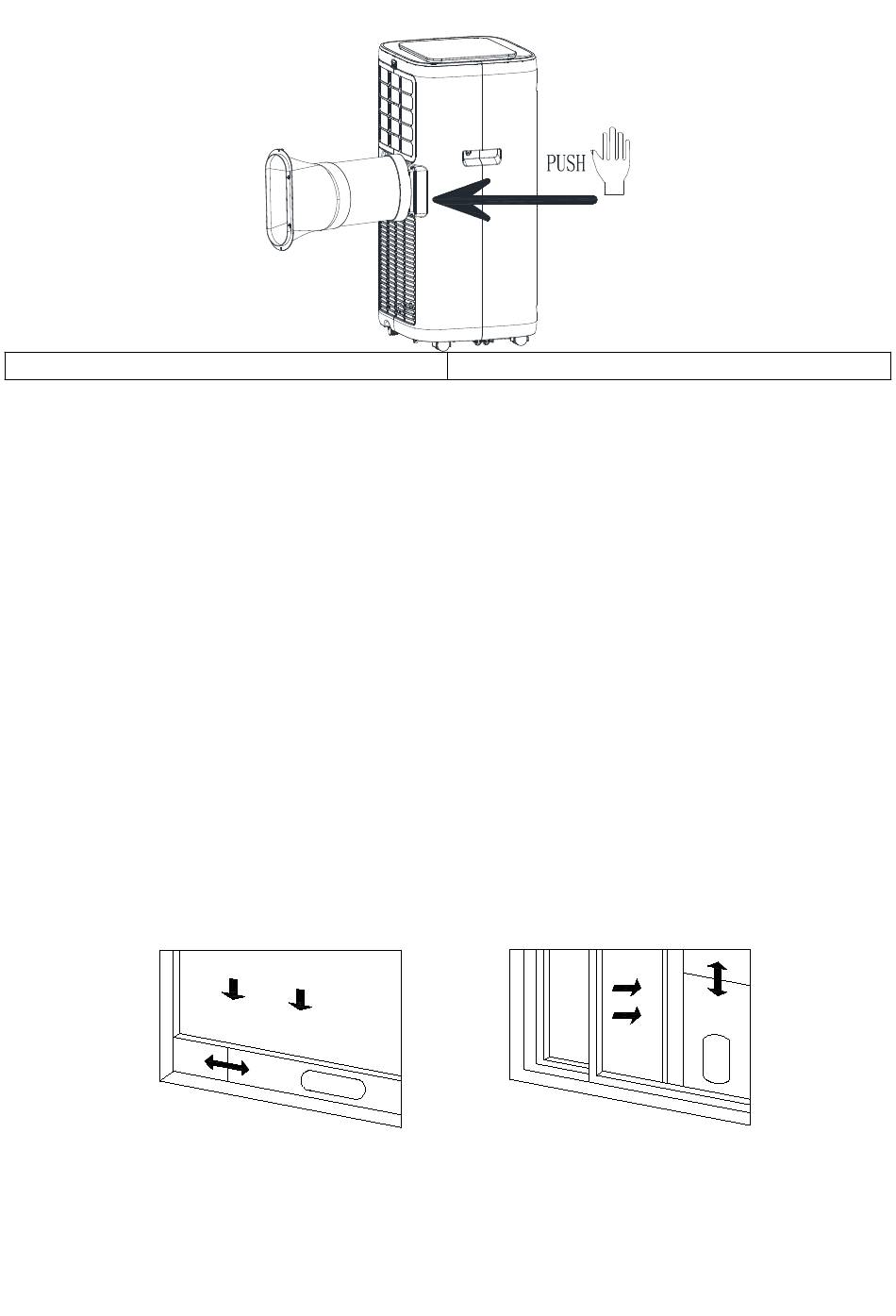 PUSH