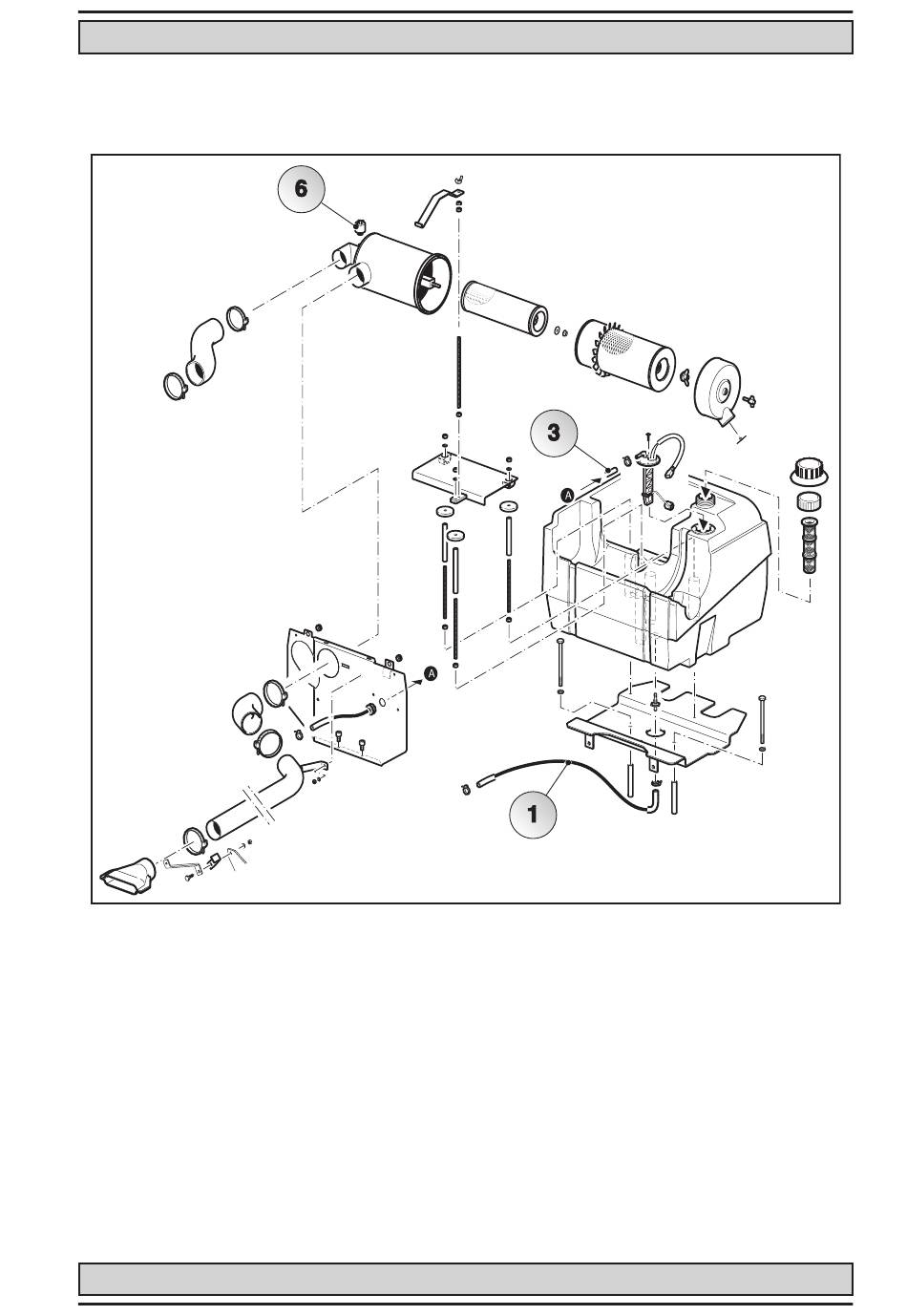 6

3

A

A

1