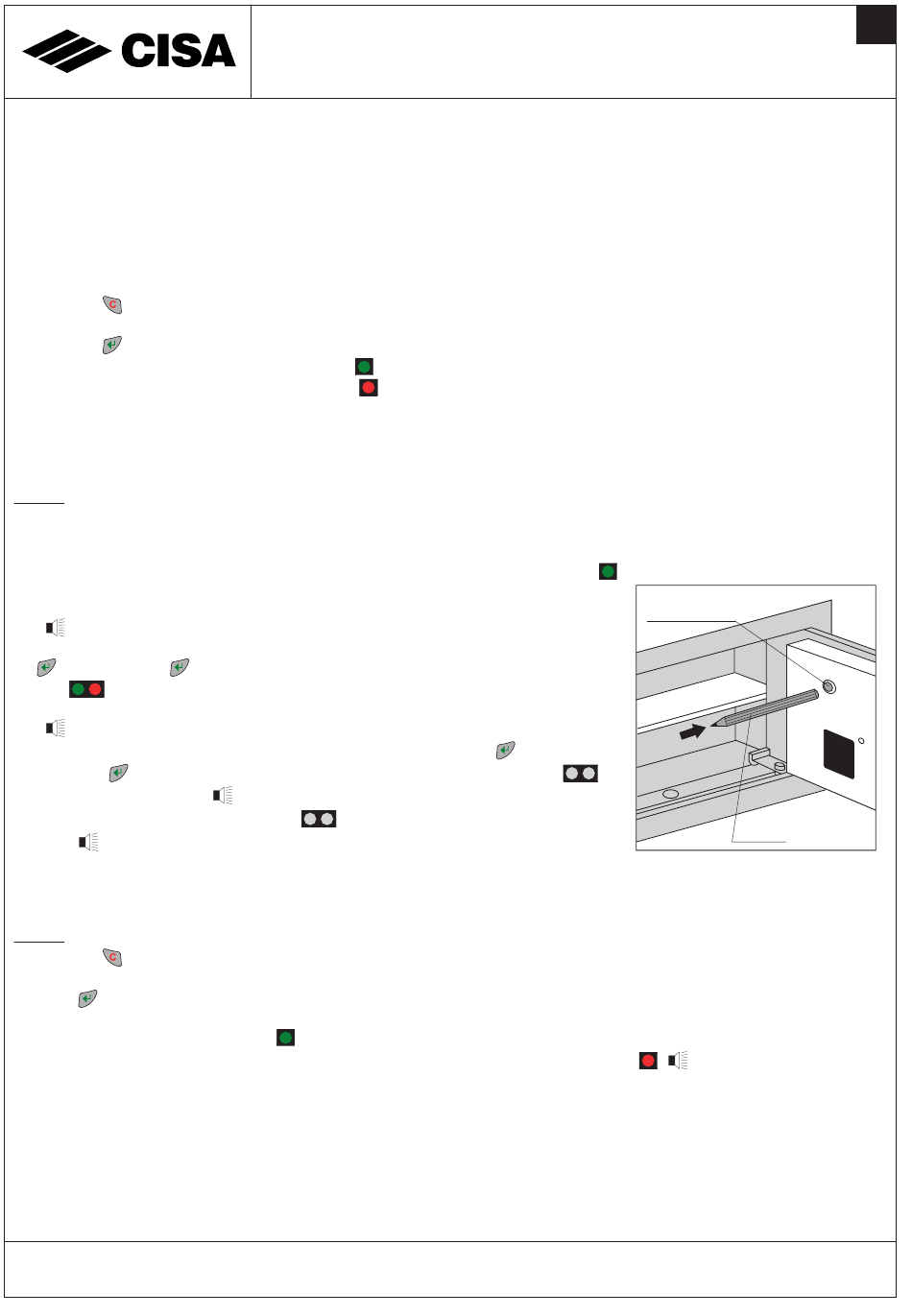 CISA