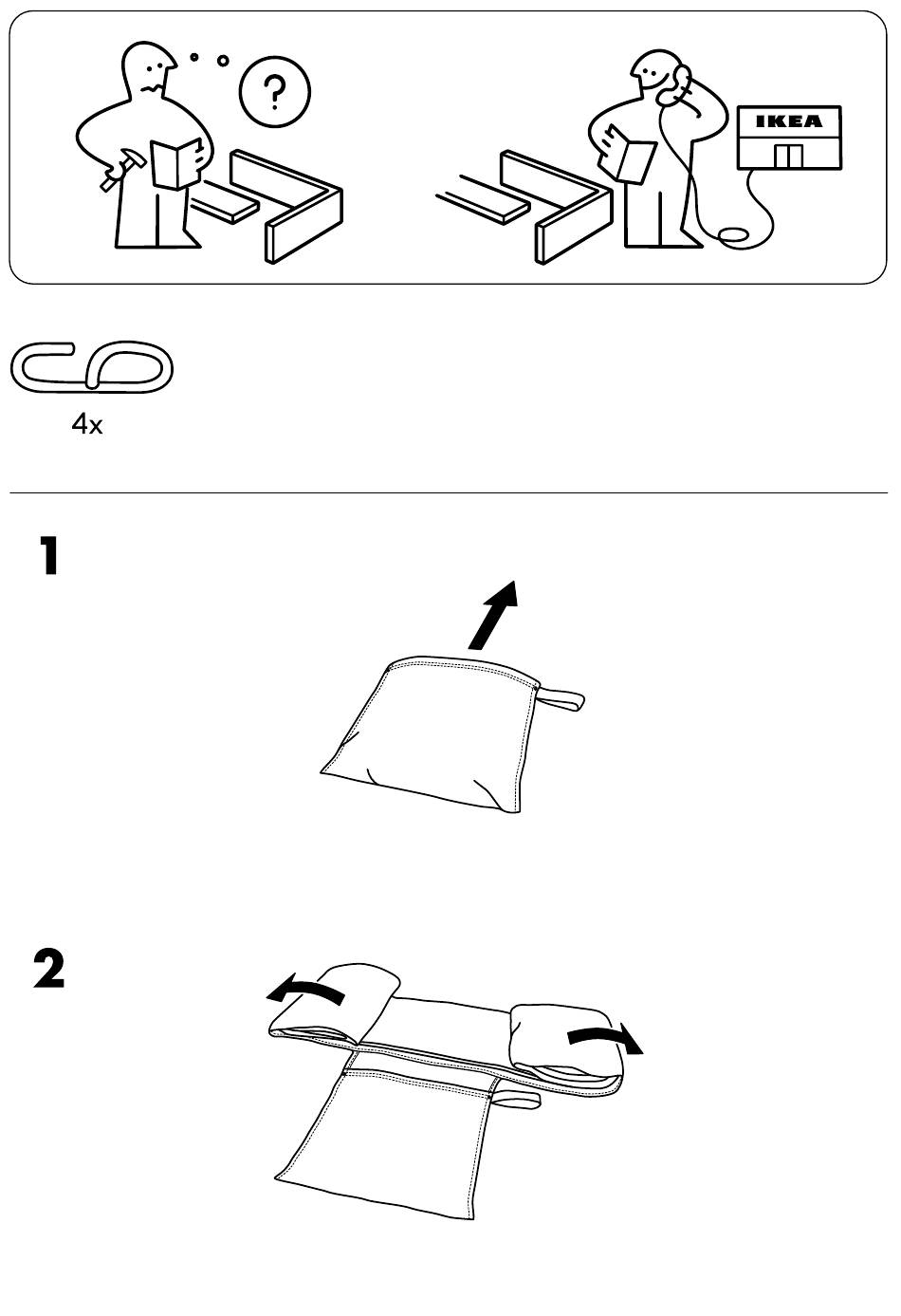 ?

IKEA

4x

1

2