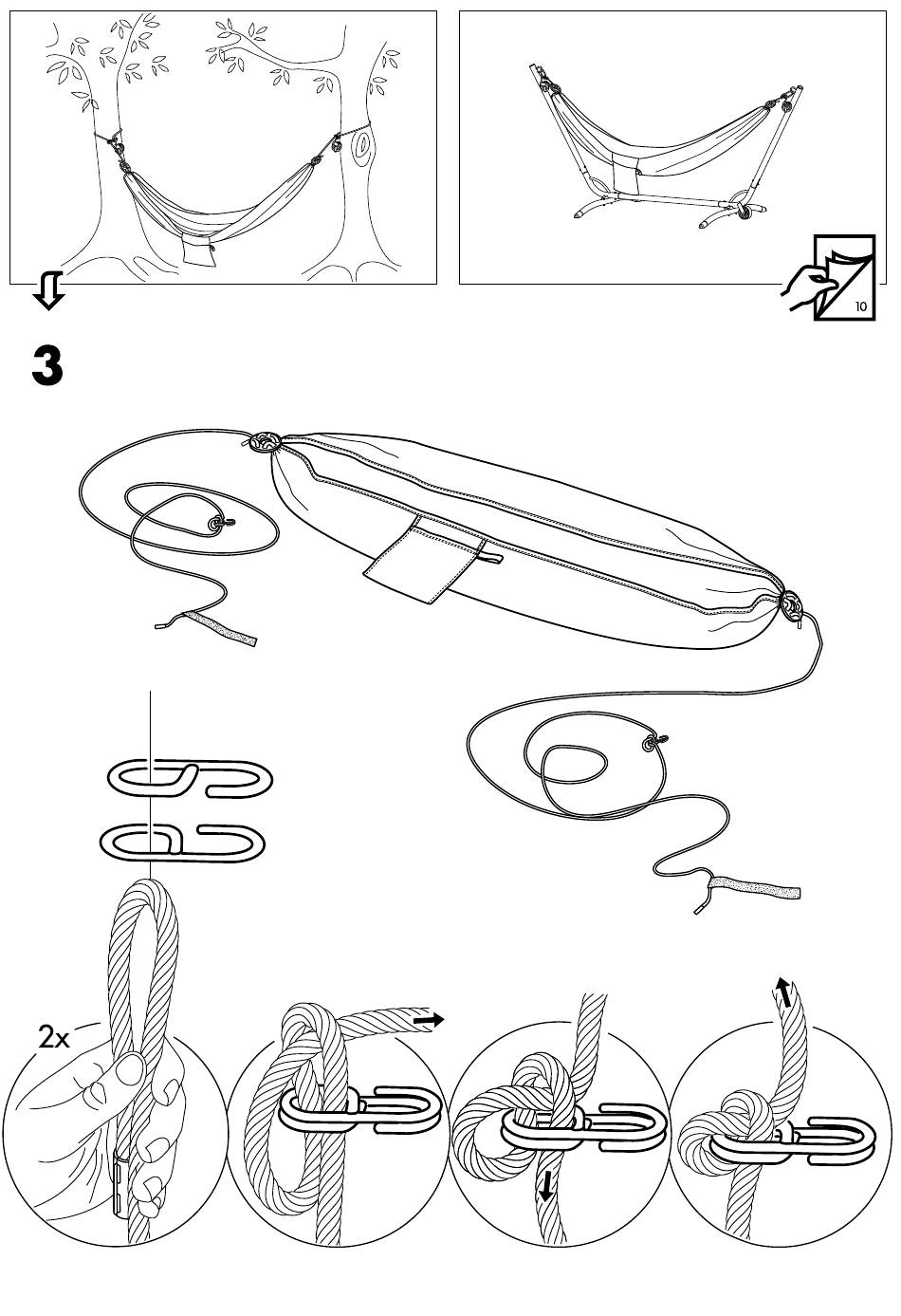 10

3

2x