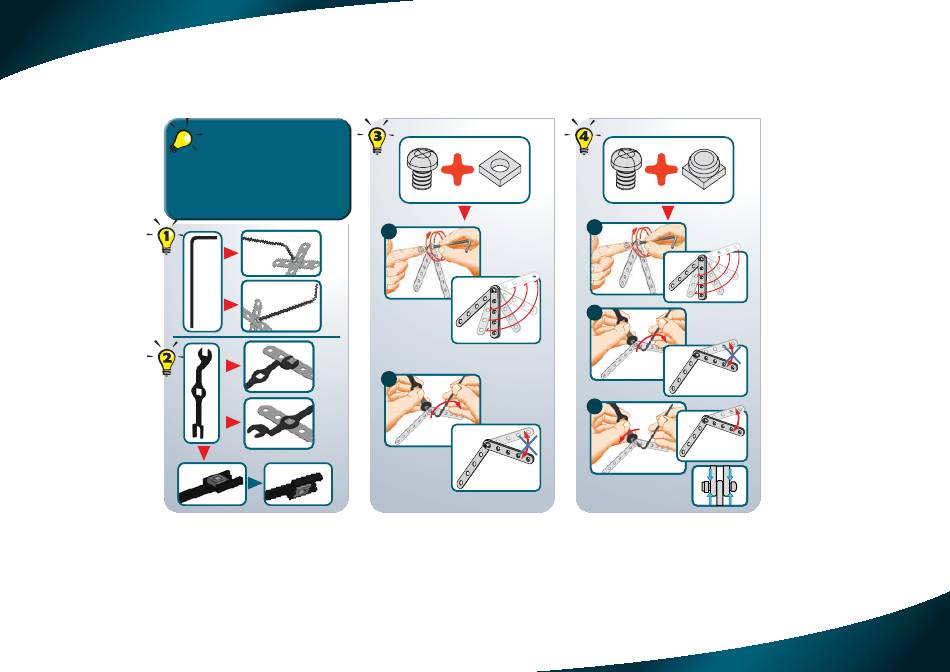 1

2

3

4