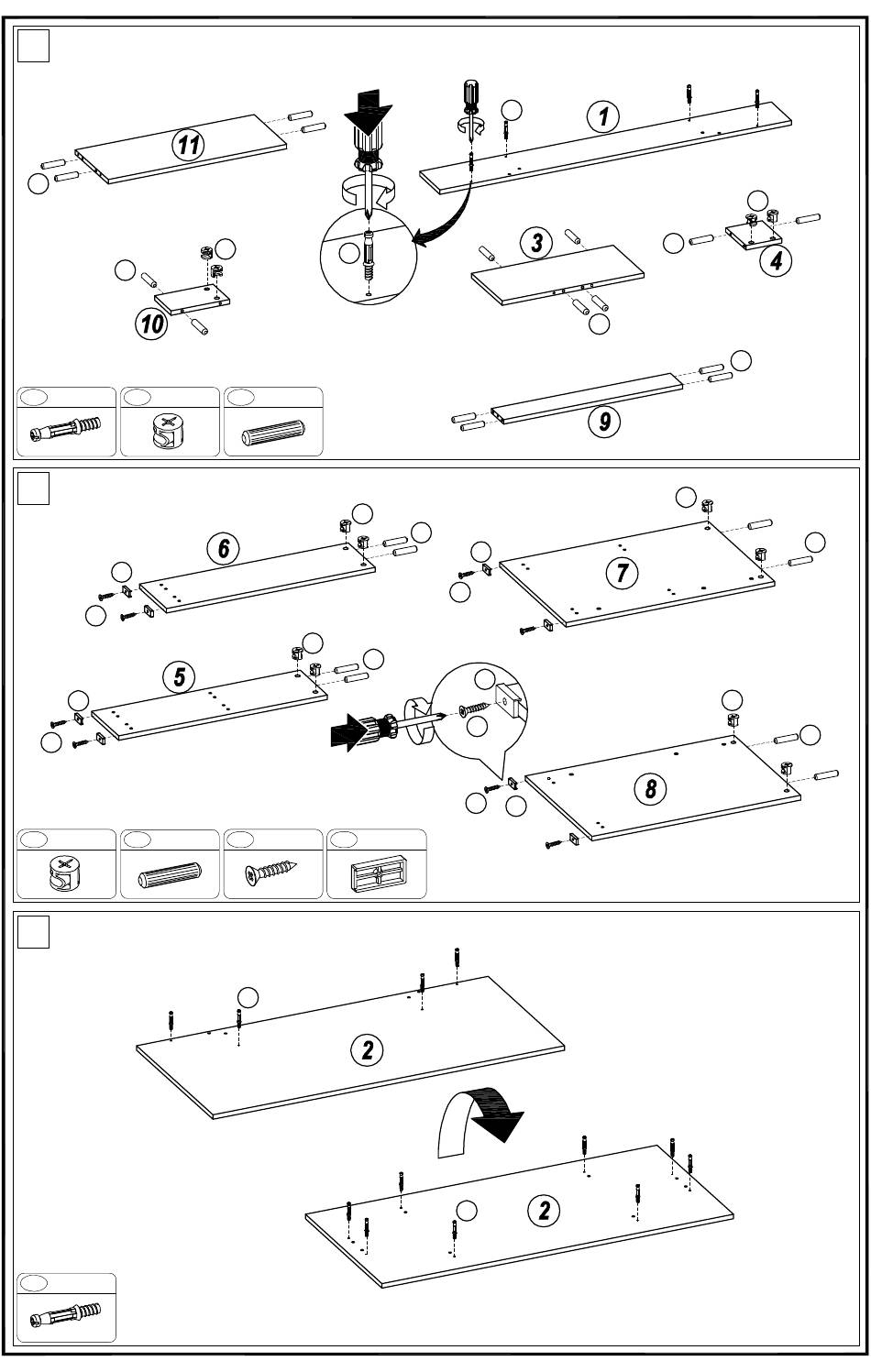 11

1

3

4

10

9

6

7

5

8

2

2