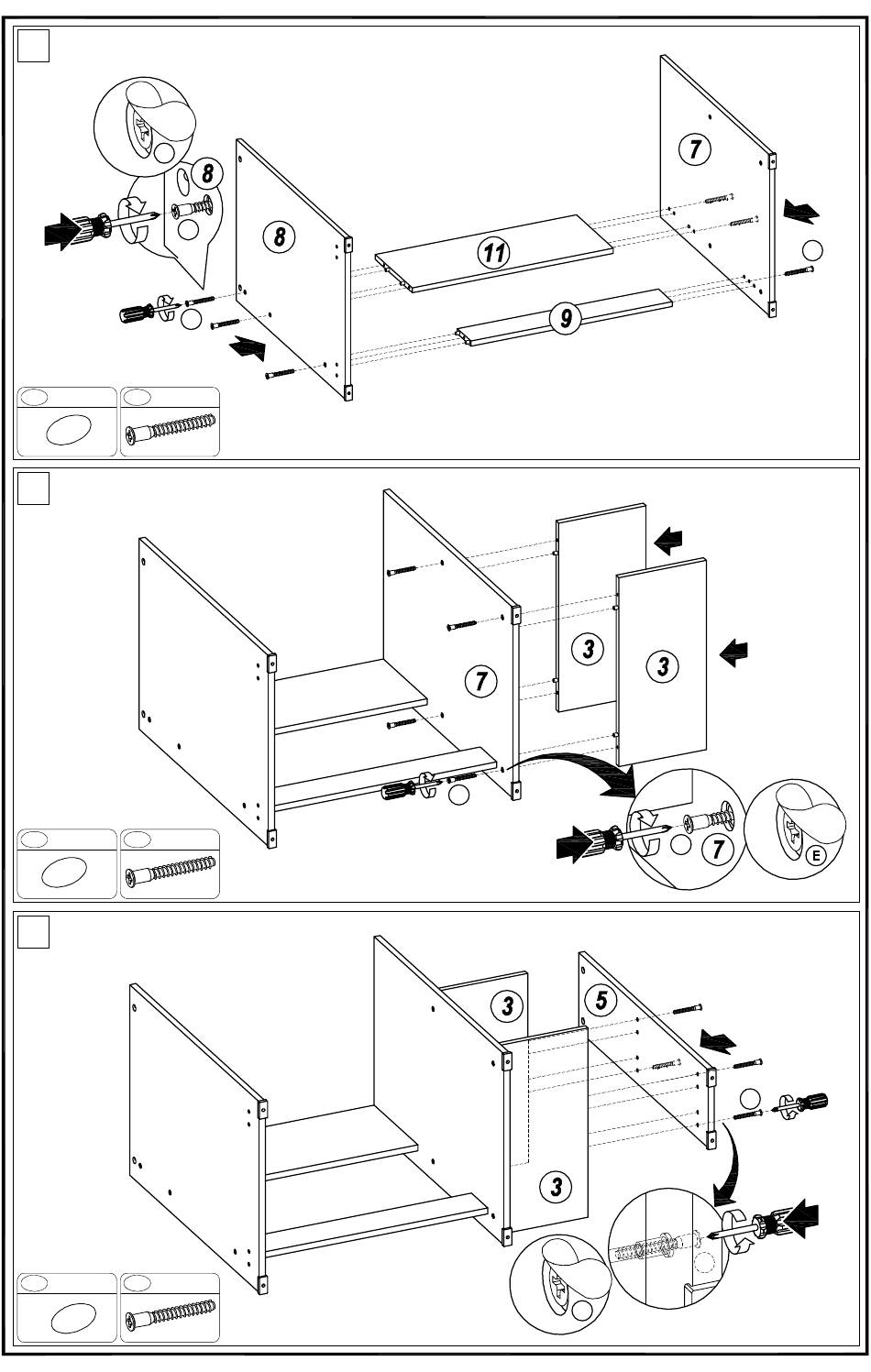 8
8
11
7
9

7
3
3
7
E

3
5
3