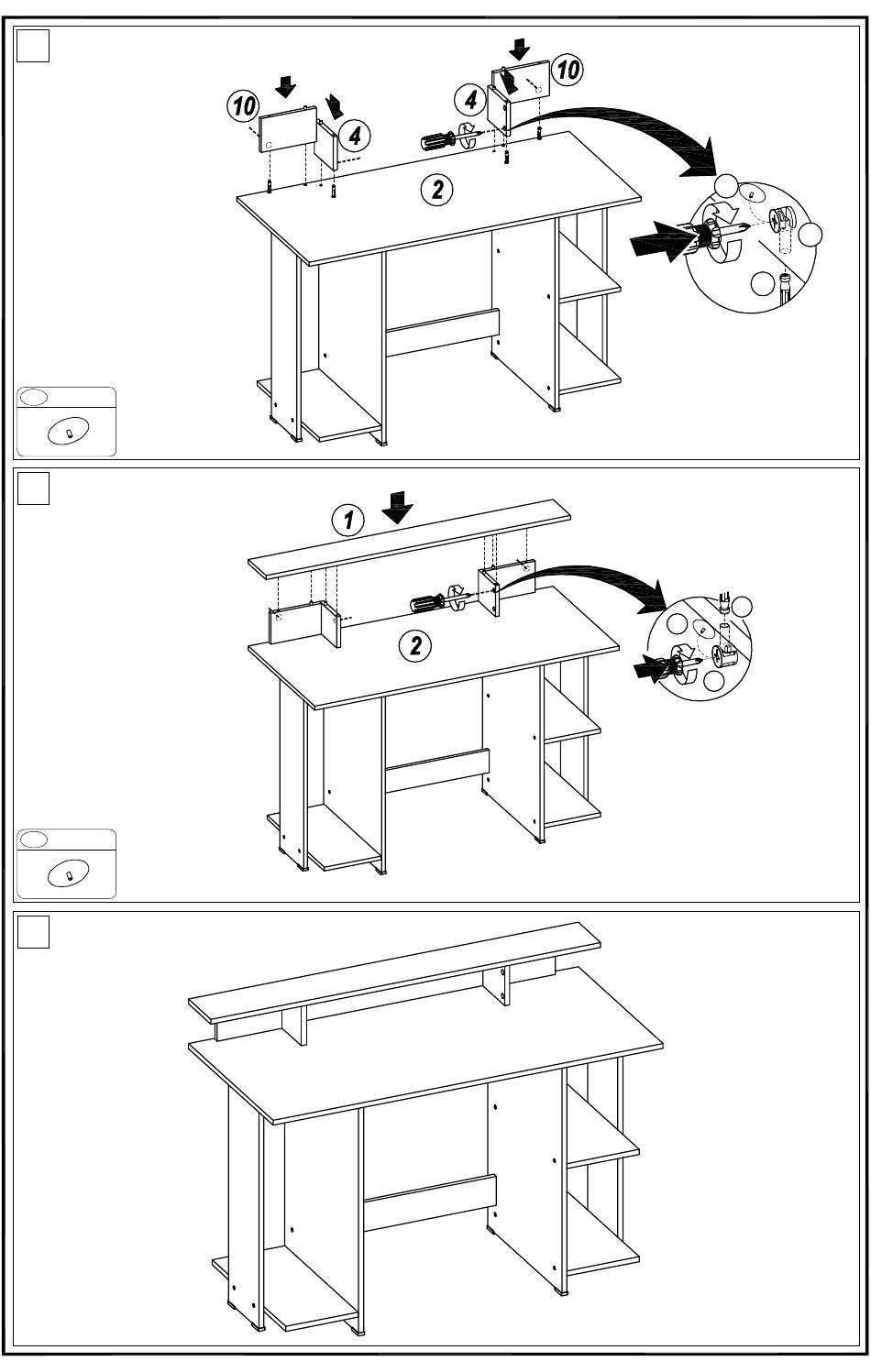 10
4
4
10
2
1
2