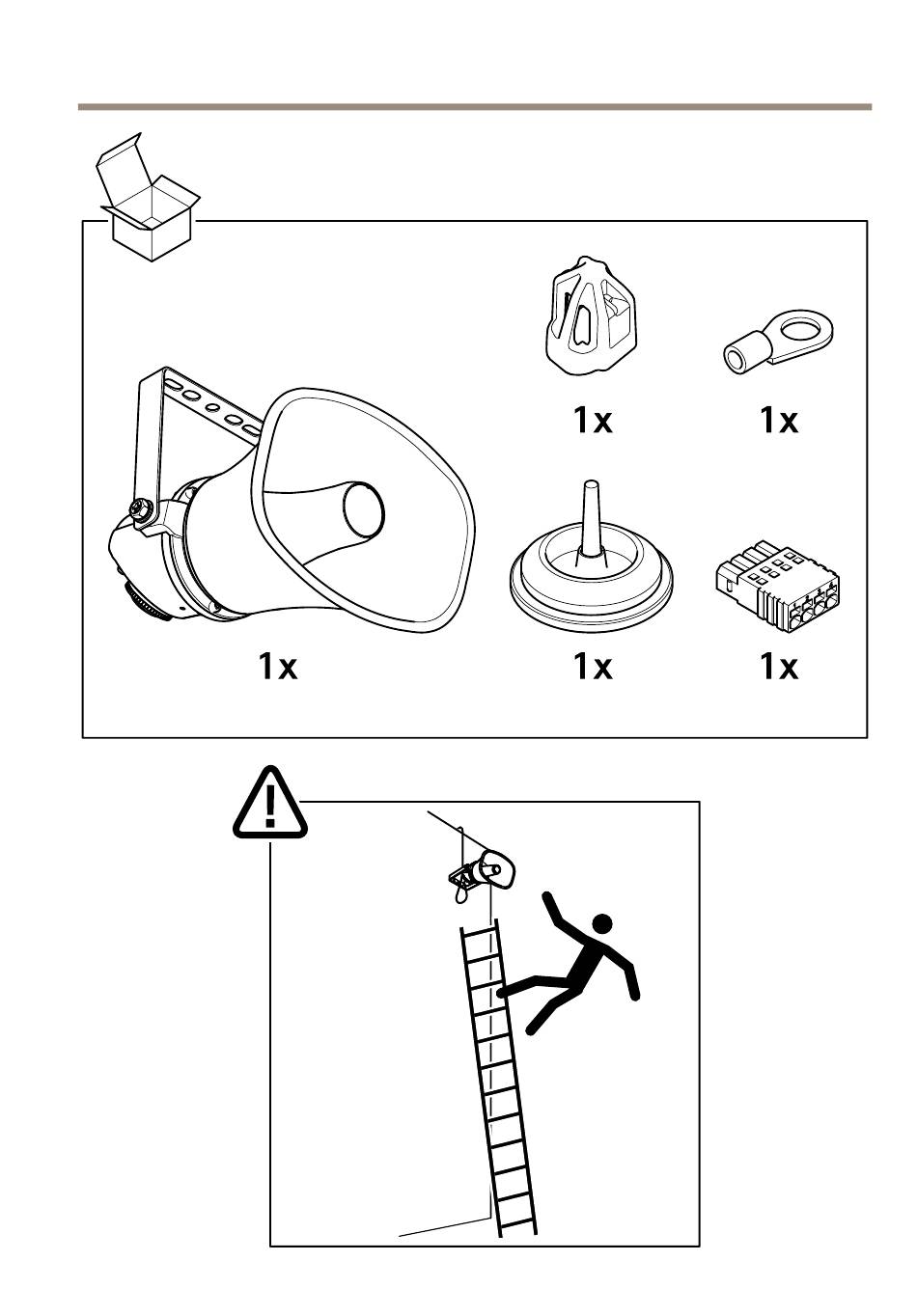 1x

1x

1x

1x

1x