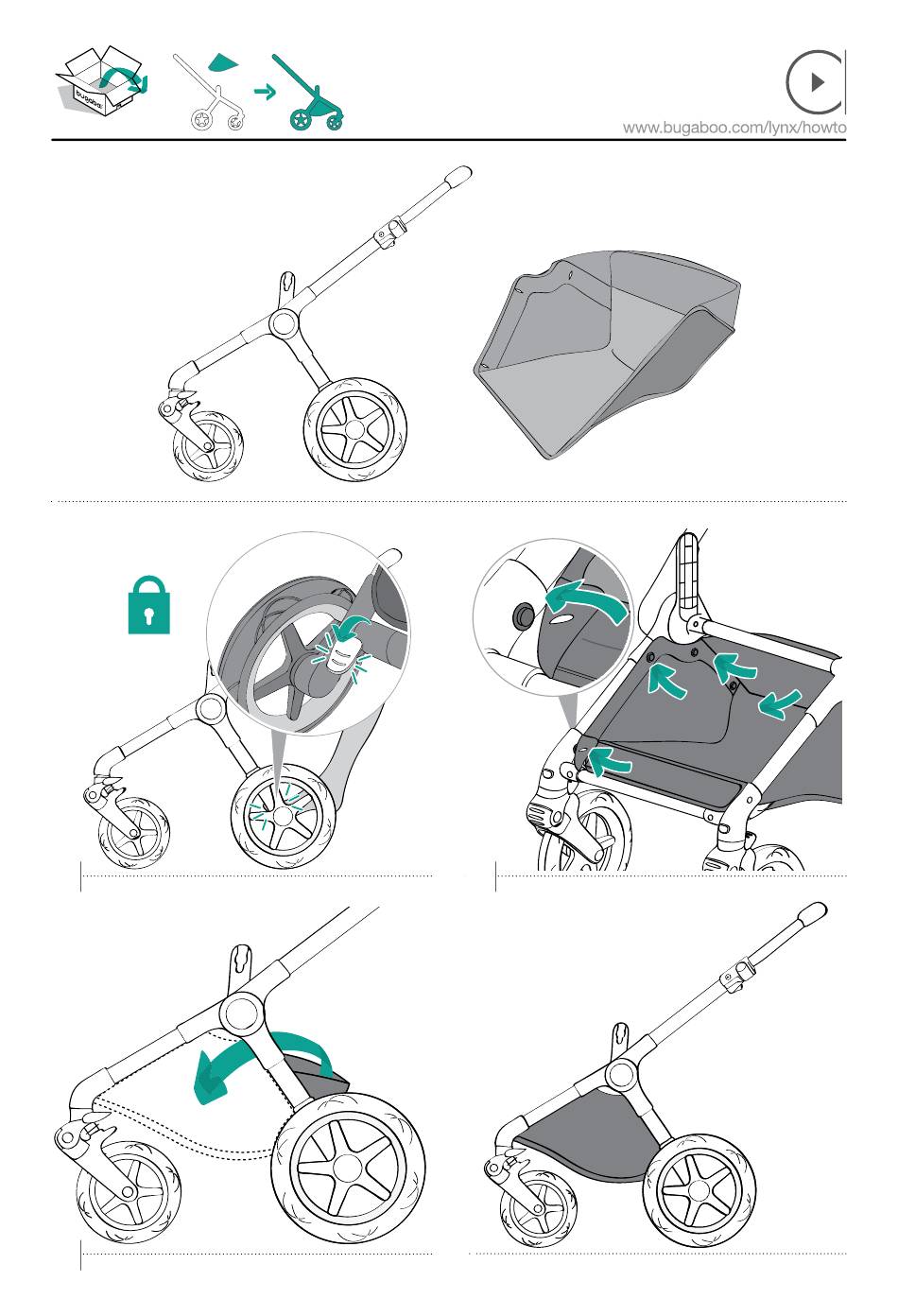 bugaboo

www.bugaboo.com/lynx/howto